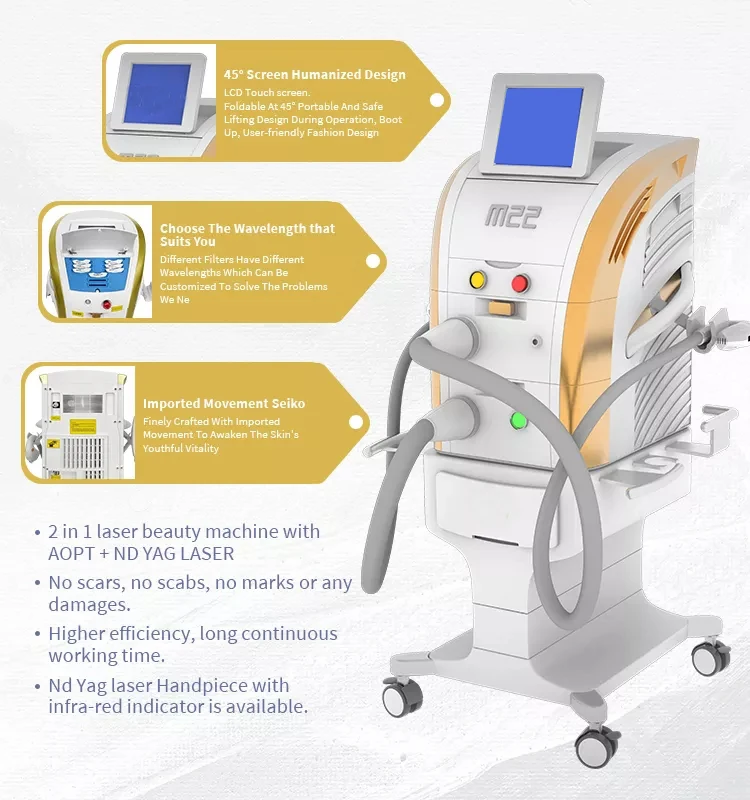 45° Screen Humanized Design
LCD Touch screen.
Foldable At 45° Portable And Safe Lifting Design During Operation, Boot Up, User-friendly Fashion Design

Choose The Wavelength that Suits You
Different Filters Have Different Wavelengths Which Can Be Customized To Solve The Problems We Ne

Imported Movement Seiko
Finely Crafted With Imported Movement To Awaken The Skin's Youthful Vitality

M22

• 2 in 1 laser beauty machine with AOPT + ND YAG LASER
• No scars, no scabs, no marks or any damages.
• Higher efficiency, long continuous working time.
• Nd Yag laser Handpiece with infra-red indicator is available.