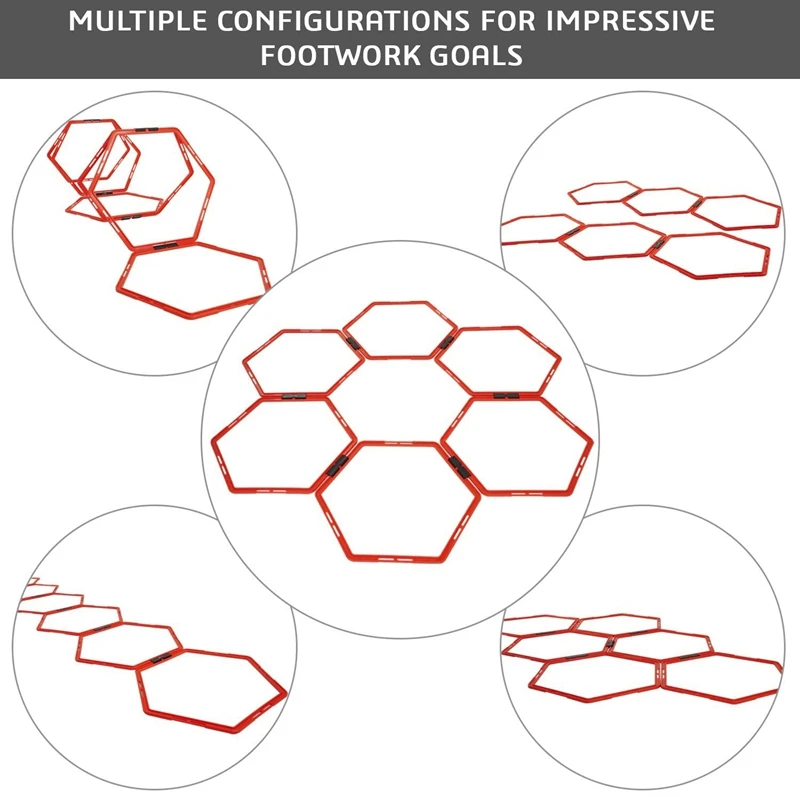 MULTIPLE CONFIGURATIONS FOR IMPRESSIVE FOOTWORK GOALS