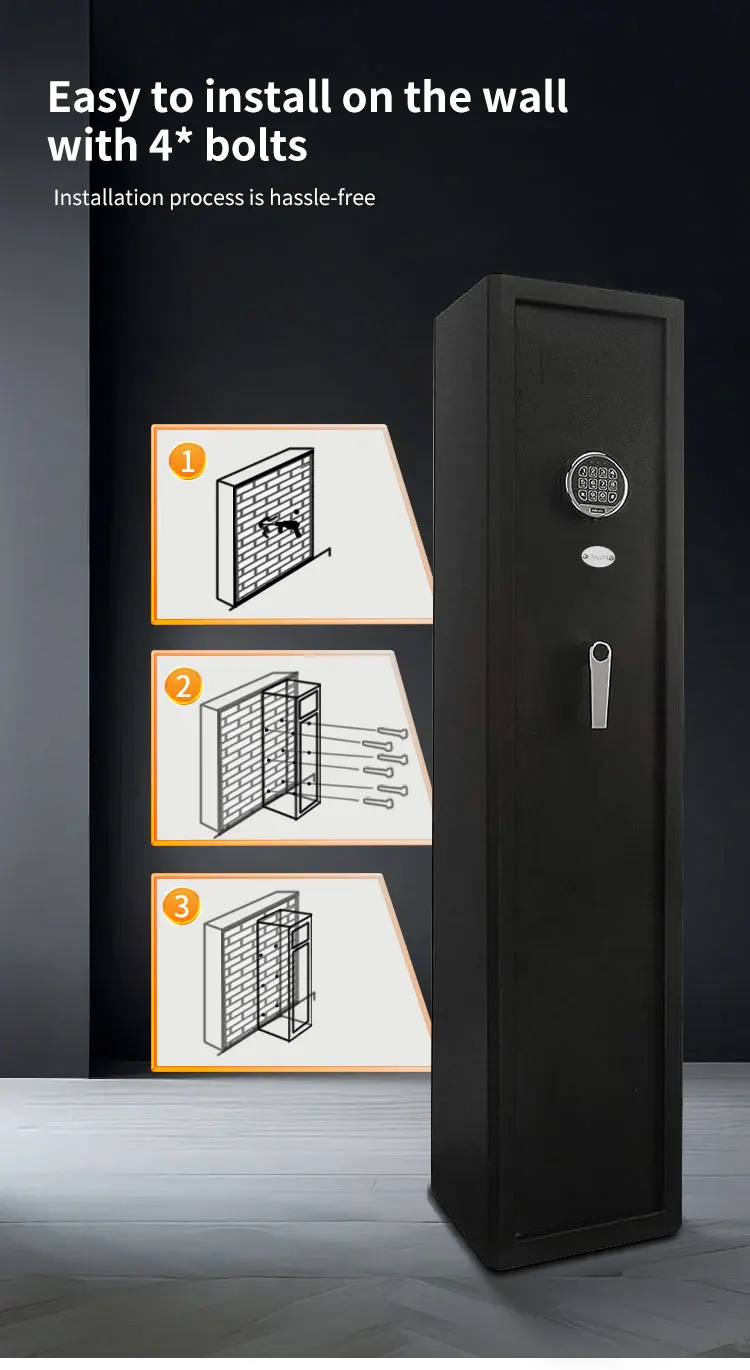 Easy to install on the wall with 4* bolts

Installation process is hassle-free

1

2

3