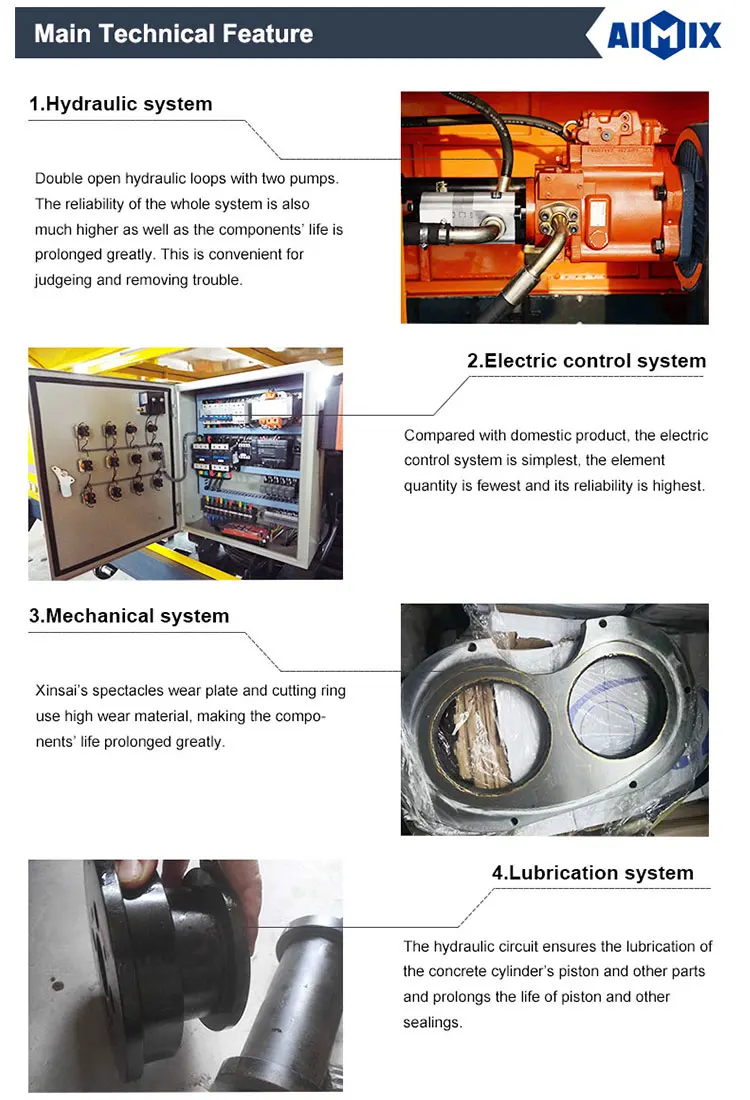 Main Technical Feature

AIMIX

1.Hydraulic system

Double open hydraulic loops with two pumps. The reliability of the whole system is also much higher as well as the components' life is prolonged greatly. This is convenient for judgeing and removing trouble.

2.Electric control system

Compared with domestic product, the electric control system is simplest, the element quantity is fewest and its reliability is highest.

3.Mechanical system

Xinsai's spectacles wear plate and cutting ring use high wear material, making the components' life prolonged greatly.

4.Lubrication system

The hydraulic circuit ensures the lubrication of the concrete cylinder's piston and other parts and prolongs the life of piston and other sealings.