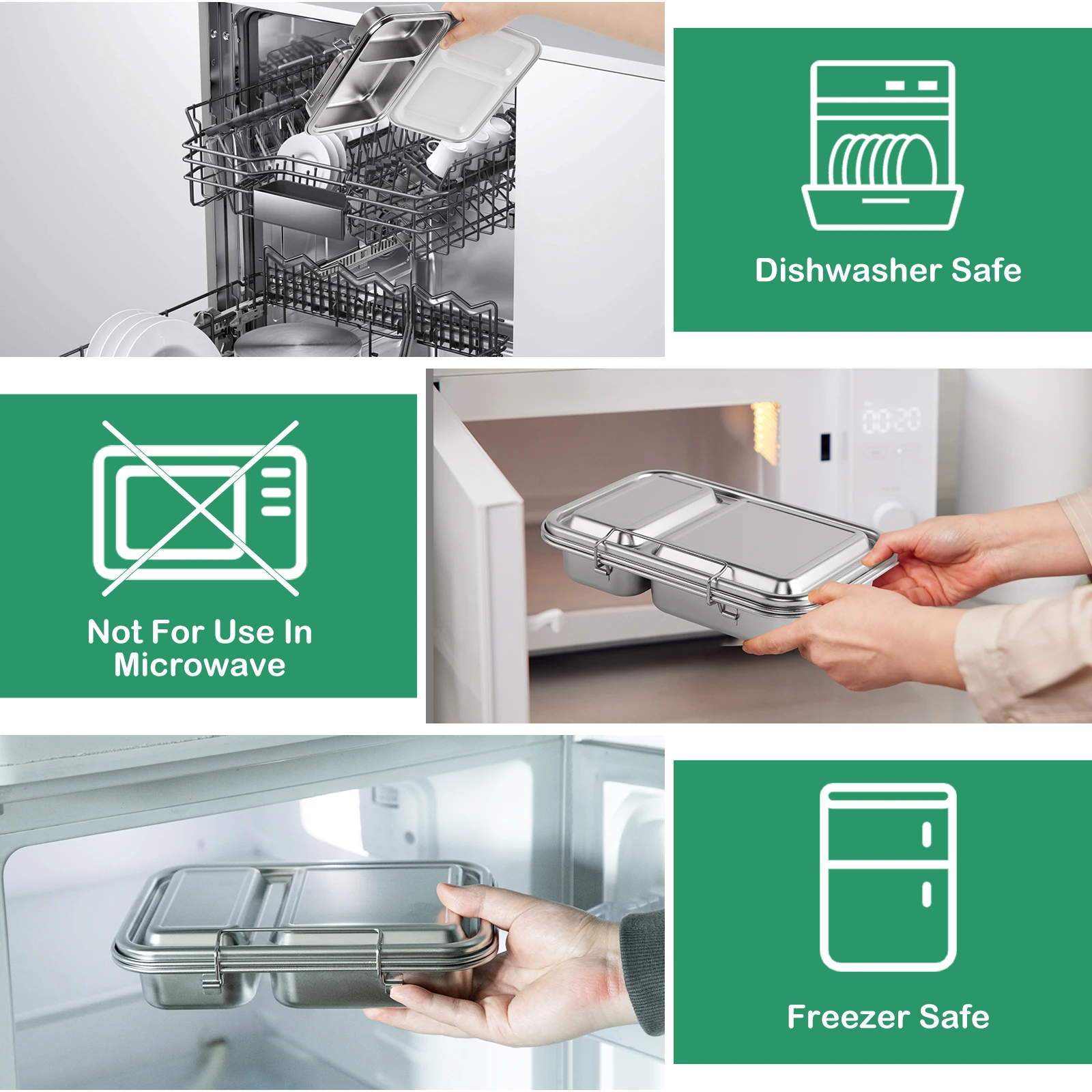 Dishwasher Safe

Not For Use In Microwave

00:20

Freezer Safe