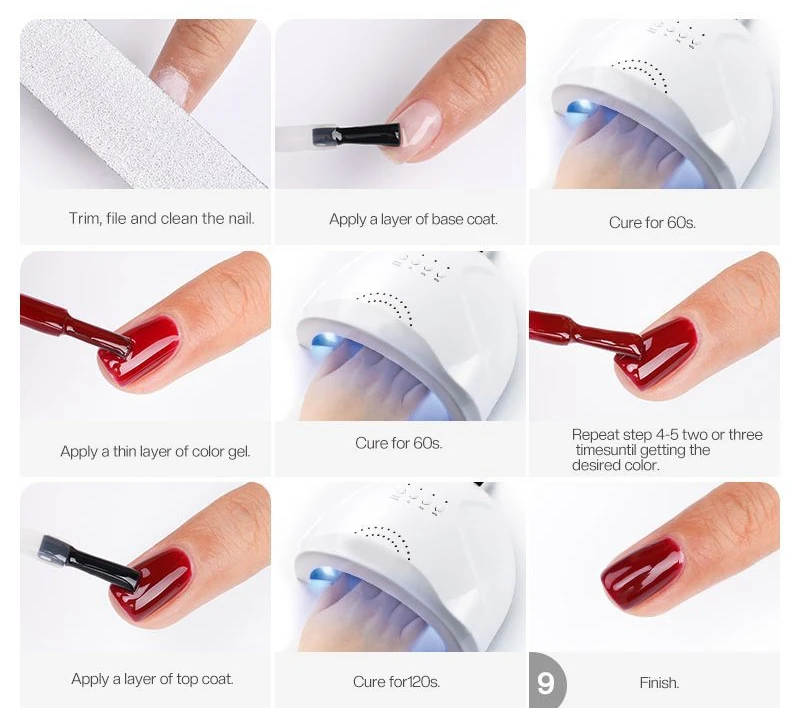 Trim, file and clean the nail.

Apply a layer of base coat.

Cure for 60s.

Apply a thin layer of color gel.

Cure for 60s.

Repeat step 4-5 two or three timesuntil getting the desired color.

Apply a layer of top coat.

Cure for120s.

9

Finish.