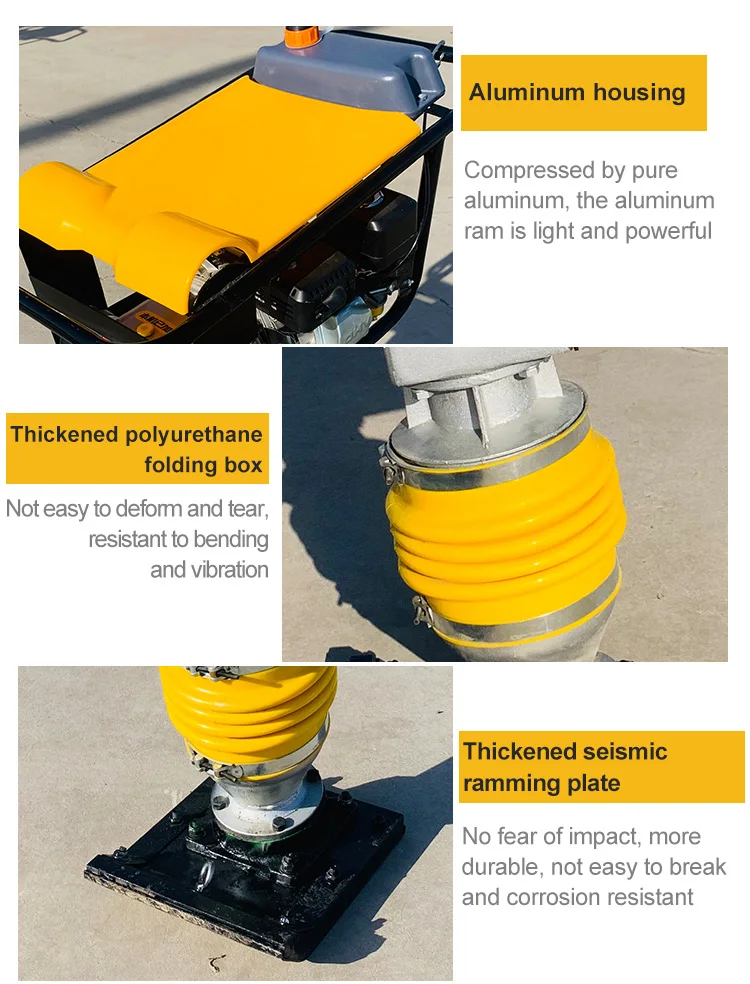 Aluminum housing

Compressed by pure aluminum, the aluminum ram is light and powerful

Thickened polyurethane folding box

Not easy to deform and tear, resistant to bending and vibration

Thickened seismic ramming plate

No fear of impact, more durable, not easy to break and corrosion resistant