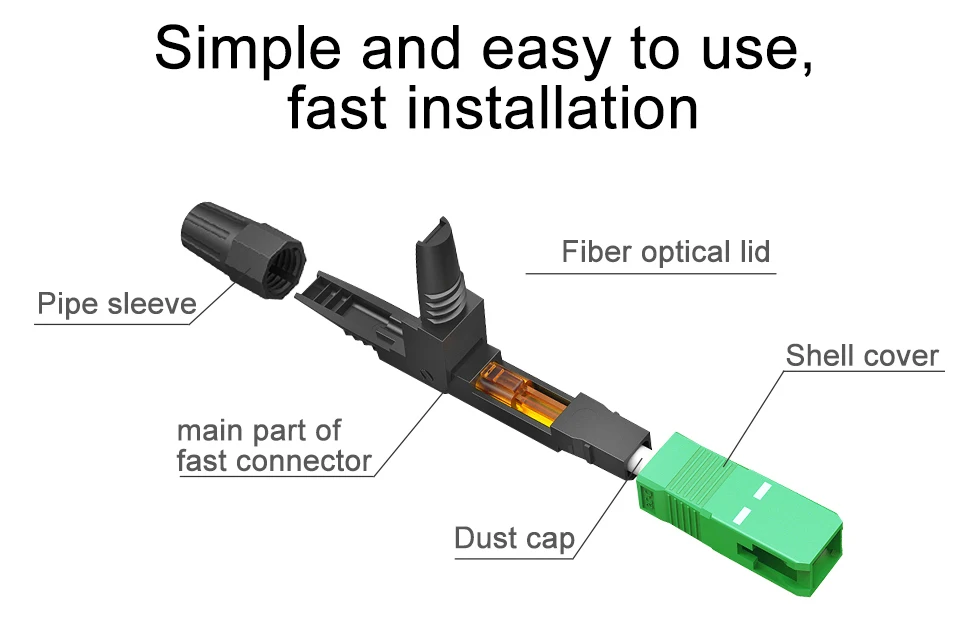 Simple and easy to use, fast installation

Fiber optical lid

Pipe sleeve

Shell cover

main part of fast connector

Dust cap