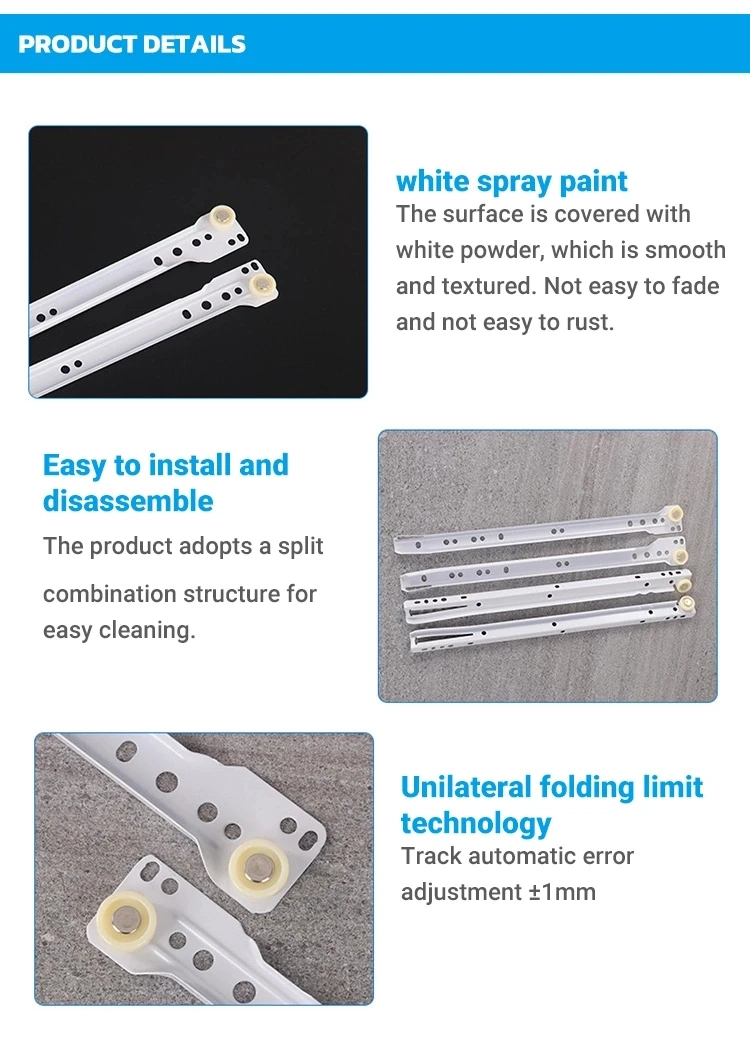 PRODUCT DETAILS

white spray paint
The surface is covered with white powder, which is smooth and textured. Not easy to fade and not easy to rust.

Easy to install and disassemble
The product adopts a split combination structure for easy cleaning.

Unilateral folding limit technology
Track automatic error adjustment ±1mm