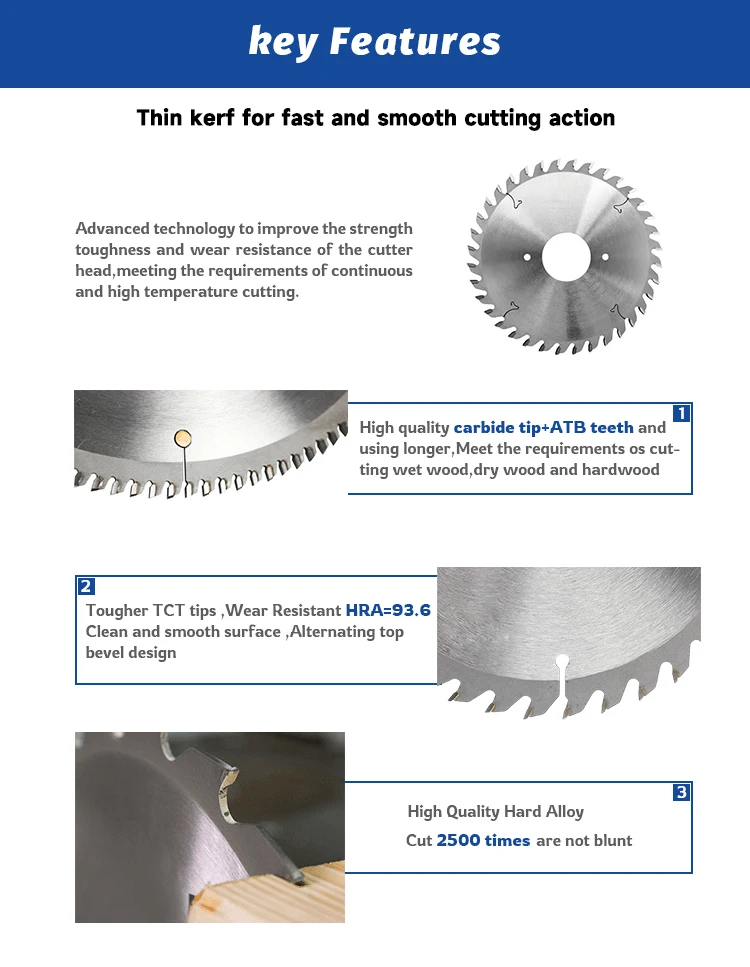 key Features

Thin kerf for fast and smooth cutting action

Advanced technology to improve the strength toughness and wear resistance of the cutter head,meeting the requirements of continuous and high temperature cutting.

1

High quality carbide tip+ATB teeth and using longer,Meet the requirements os cutting wet wood,dry wood and hardwood

2

Tougher TCT tips ,Wear Resistant HRA=93.6 Clean and smooth surface ,Alternating top bevel design

3

High Quality Hard Alloy

Cut 2500 times are not blunt