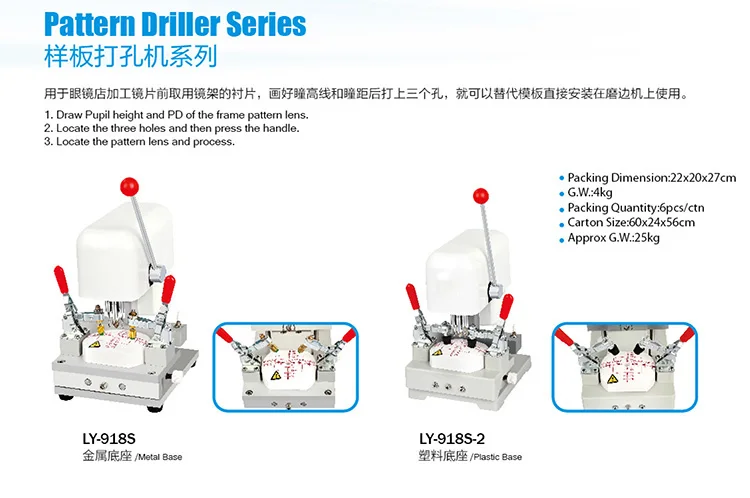 Pattern Driller Series
样板打孔机系列

用于眼镜店加工镜片前取用镜架的衬片，画好瞳高线和瞳距后打上三个孔，就可以替代模板直接安装在磨边机上使用。

1. Draw Pupil height and PD of the frame pattern lens.
2. Locate the three holes and then press the handle.
3. Locate the pattern lens and process.

• Packing Dimension:22x20x27cm
• G.W.:4kg
• Packing Quantity:6pcs/ctn
• Carton Size:60x24x56cm
• Approx G.W.:25kg

LY-918S
金属底座 /Metal Base

LY-918S-2
塑料底座 /Plastic Base