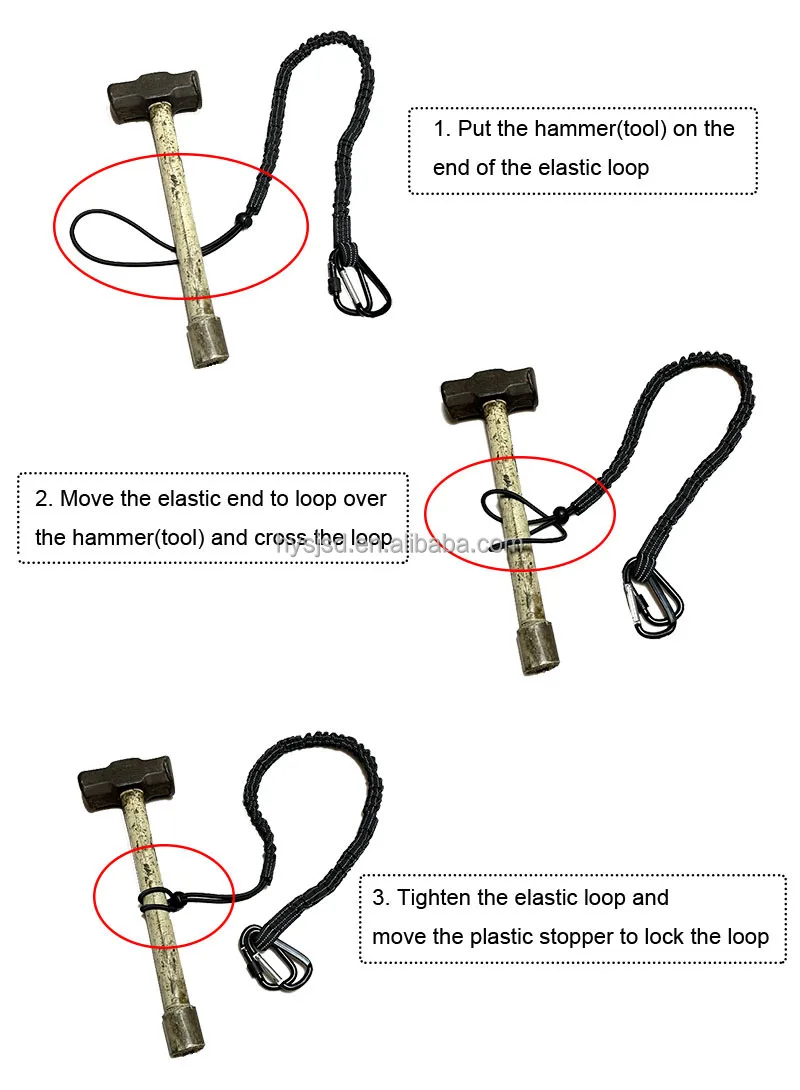 1. Put the hammer(tool) on the end of the elastic loop

2. Move the elastic end to loop over the hammer(tool) and cross the loop

nysjsd.en.alibaba.com

3. Tighten the elastic loop and move the plastic stopper to lock the loop