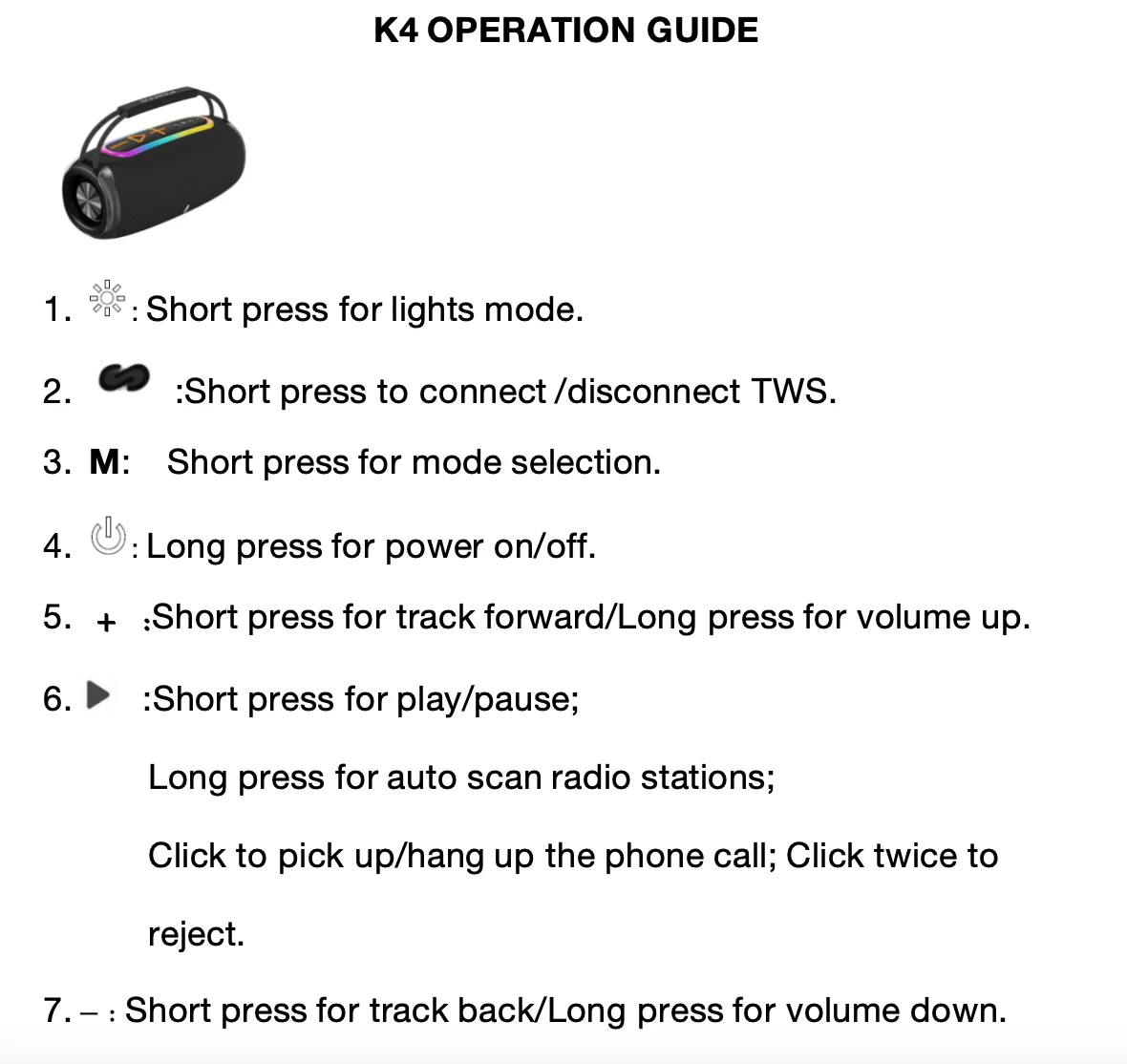 K4 OPERATION GUIDE

1. : Short press for lights mode.

2. :Short press to connect /disconnect TWS.

3. M: Short press for mode selection.

4. : Long press for power on/off.

5. + :Short press for track forward/Long press for volume up.

6. :Short press for play/pause;

Long press for auto scan radio stations;

Click to pick up/hang up the phone call; Click twice to reject.

7. – : Short press for track back/Long press for volume down.