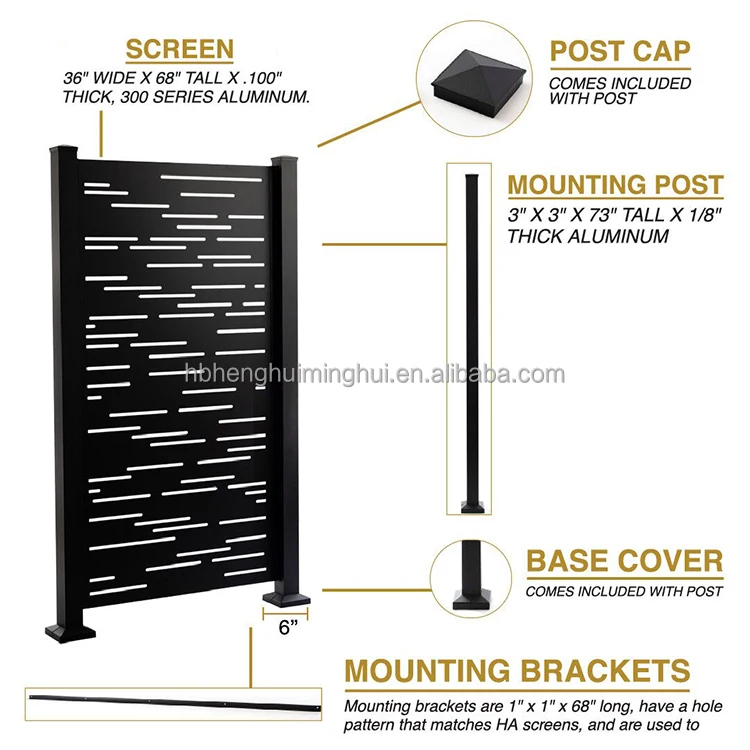 SCREEN
36" WIDE X 68" TALL X .100" THICK, 300 SERIES ALUMINUM.

POST CAP
COMES INCLUDED WITH POST

MOUNTING POST
3" X 3" X 73" TALL X 1/8" THICK ALUMINUM

hbhenghuiminghui.en.alibaba.com

BASE COVER
COMES INCLUDED WITH POST

6"

MOUNTING BRACKETS
Mounting brackets are 1" x 1" x 68" long, have a hole pattern that matches HA screens, and are used to