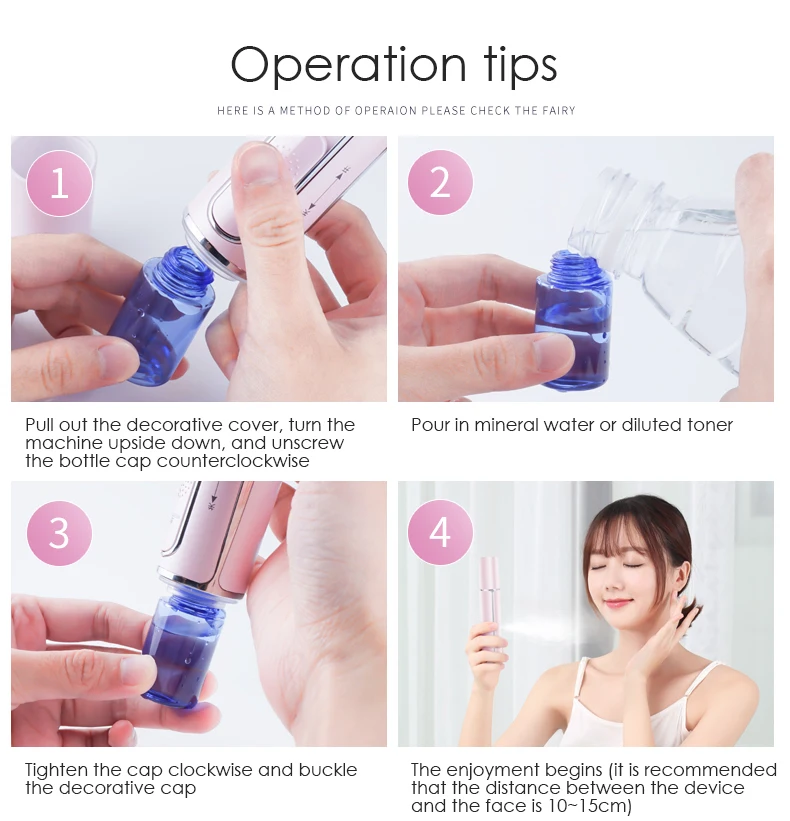 Operation tips

HERE IS A METHOD OF OPERAION PLEASE CHECK THE FAIRY

1

Pull out the decorative cover, turn the machine upside down, and unscrew the bottle cap counterclockwise

2

Pour in mineral water or diluted toner

3

Tighten the cap clockwise and buckle the decorative cap

4

The enjoyment begins (it is recommended that the distance between the device and the face is 10~15cm)