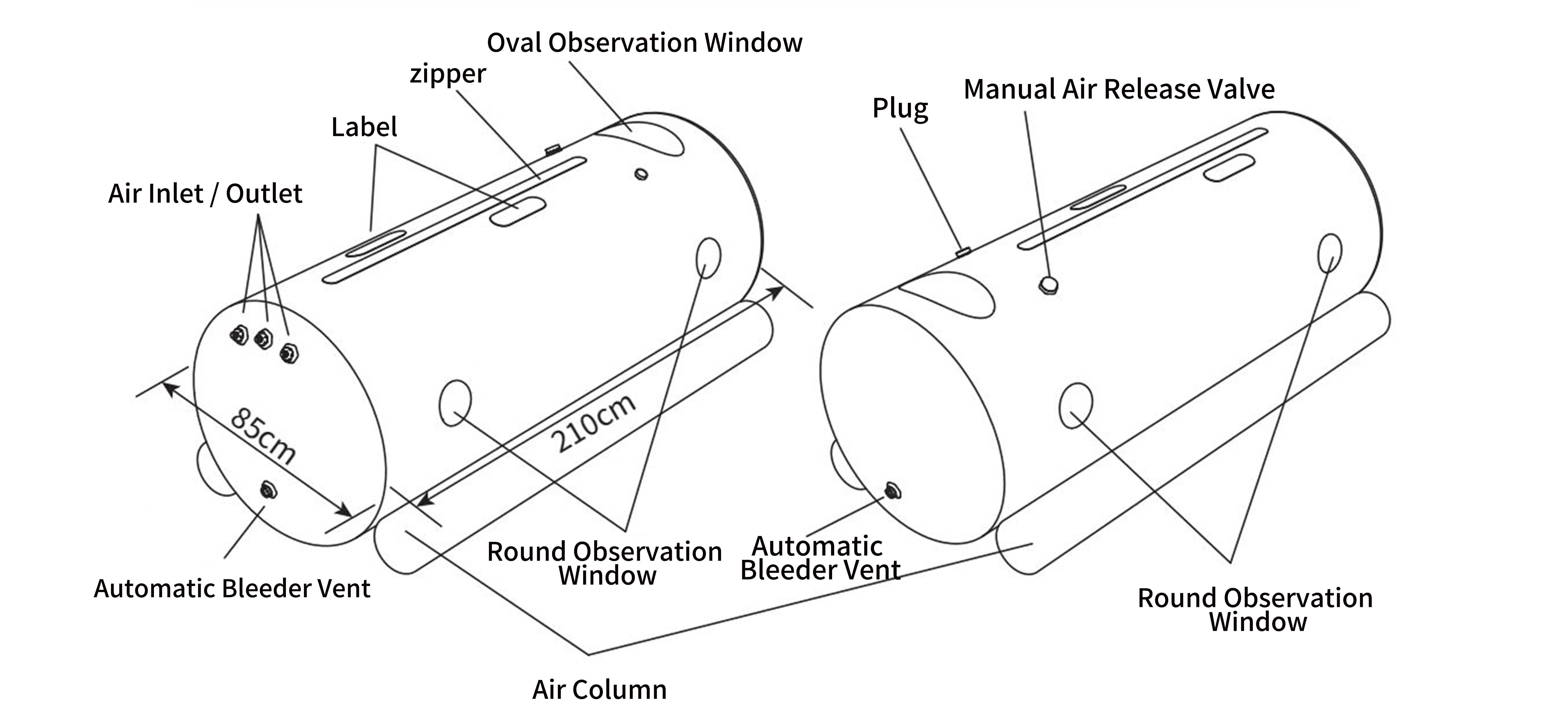 Oval Observation Window

zipper

Label

Air Inlet / Outlet

85cm

210cm

Automatic Bleeder Vent

Round Observation Window

Air Column

Plug

Manual Air Release Valve

Automatic Bleeder Vent

Round Observation Window