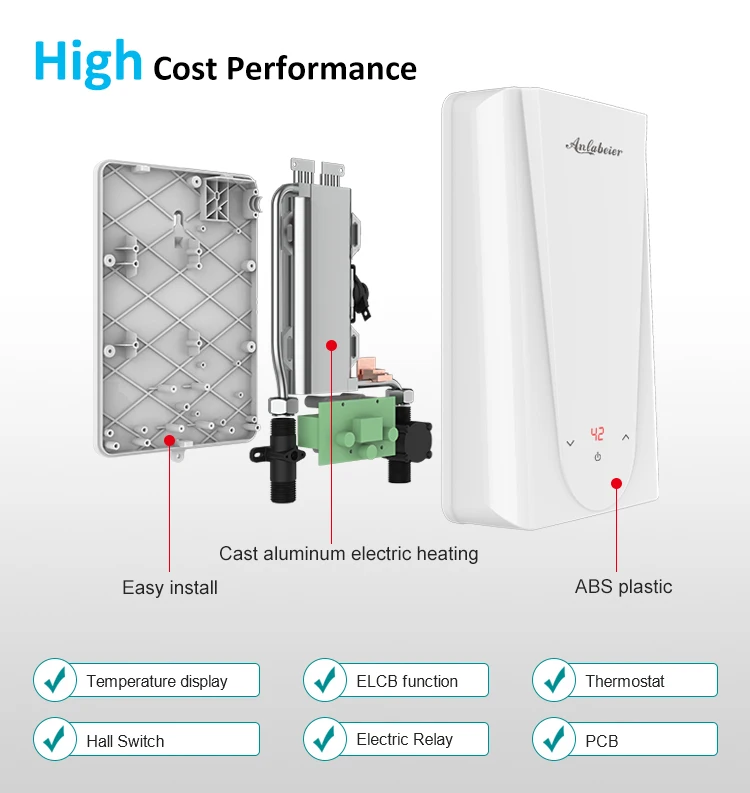 High Cost Performance

Anlabeier

42

Cast aluminum electric heating

Easy install

ABS plastic

Temperature display

ELCB function

Thermostat

Hall Switch

Electric Relay

PCB