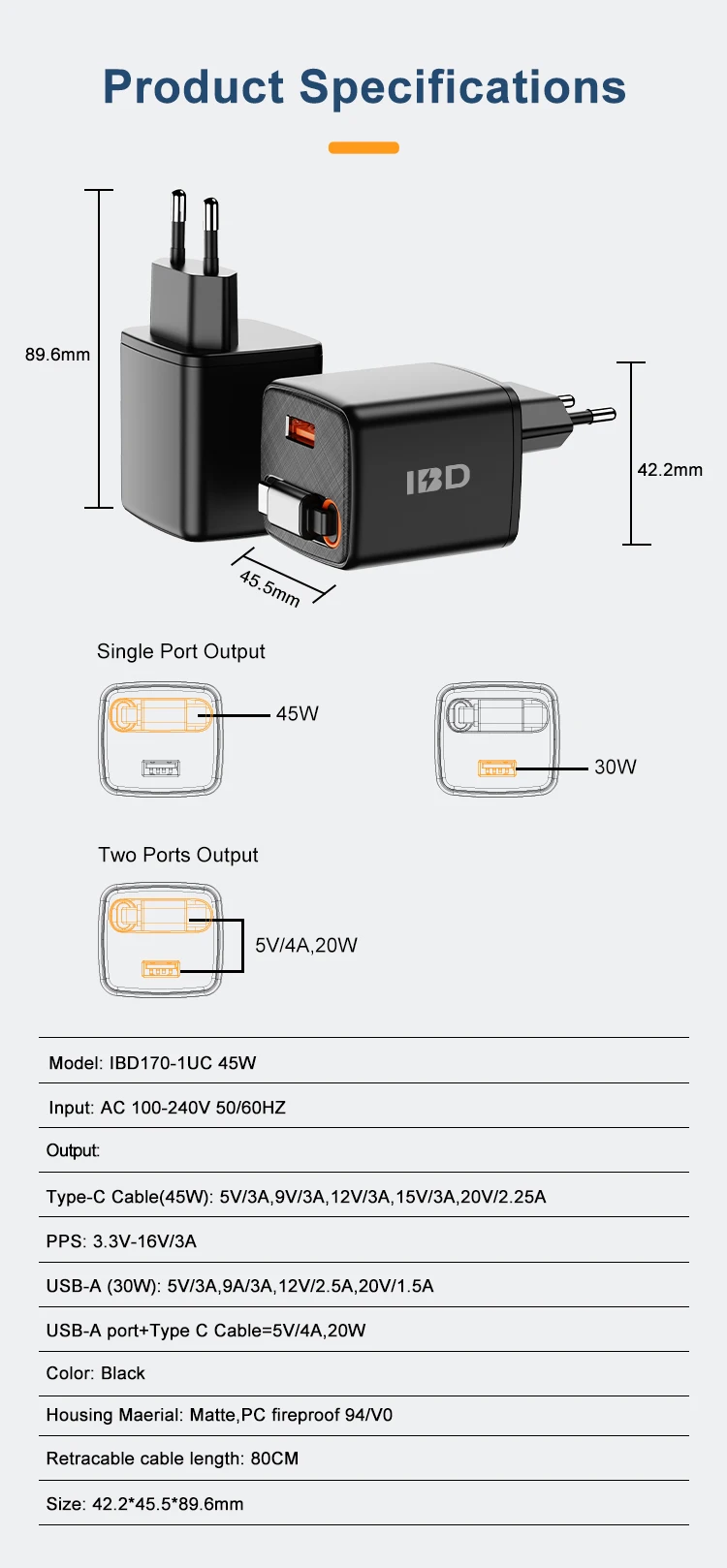 Product Specifications

89.6mm

IBD

42.2mm

45.5mm

Single Port Output

45W

30W

Two Ports Output

5V/4A,20W

Model: IBD170-1UC 45W

Input: AC 100-240V 50/60HZ

Output:

Type-C Cable(45W): 5V/3A,9V/3A,12V/3A,15V/3A,20V/2.25A

PPS: 3.3V-16V/3A

USB-A (30W): 5V/3A,9A/3A,12V/2.5A,20V/1.5A

USB-A port+Type C Cable=5V/4A,20W

Color: Black

Housing Maerial: Matte,PC fireproof 94/V0

Retracable cable length: 80CM

Size: 42.2*45.5*89.6mm