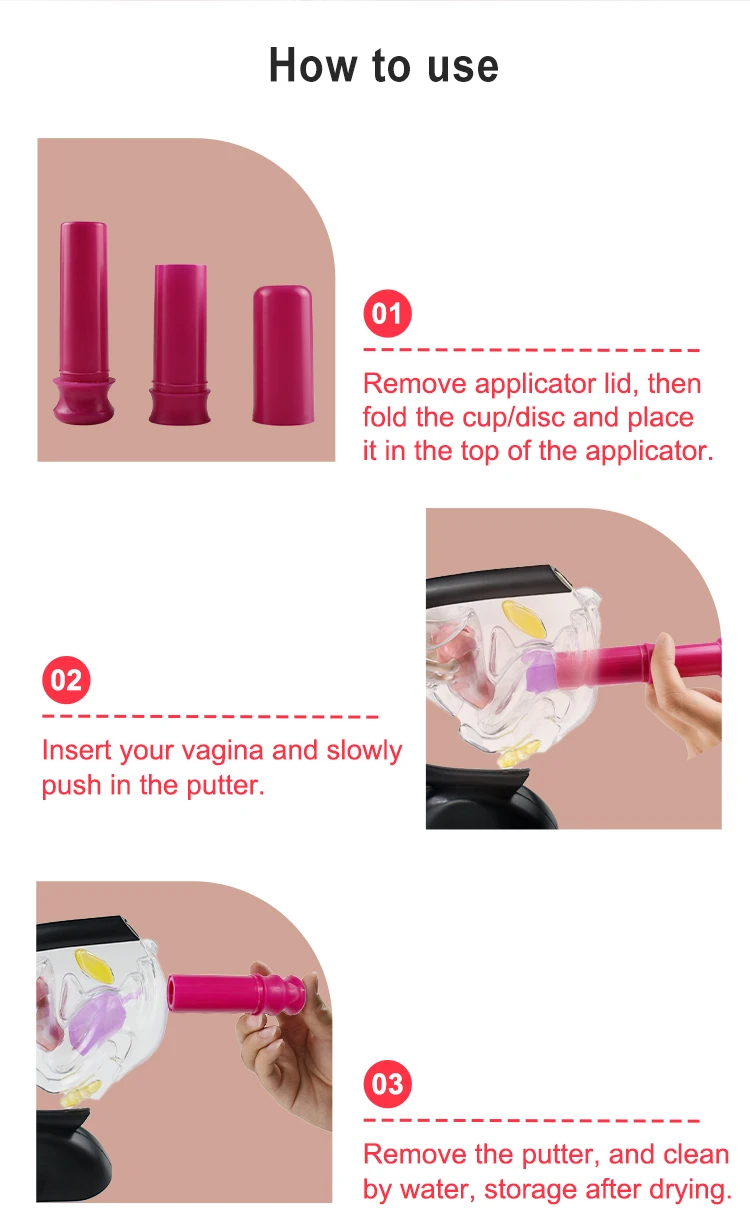 How to use

01

Remove applicator lid, then fold the cup/disc and place it in the top of the applicator.

02

Insert your vagina and slowly push in the putter.

03

Remove the putter, and clean by water, storage after drying.