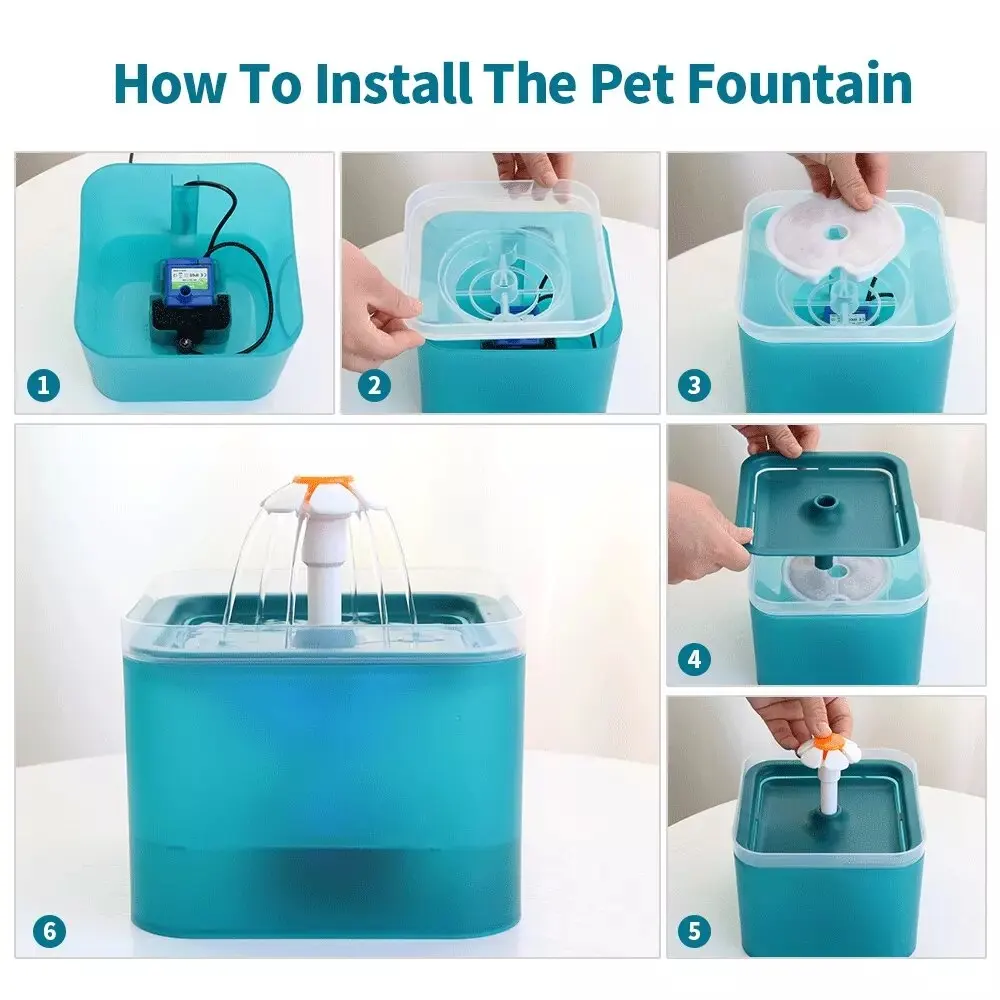 How To Install The Pet Fountain

1

2

3

6

4

5