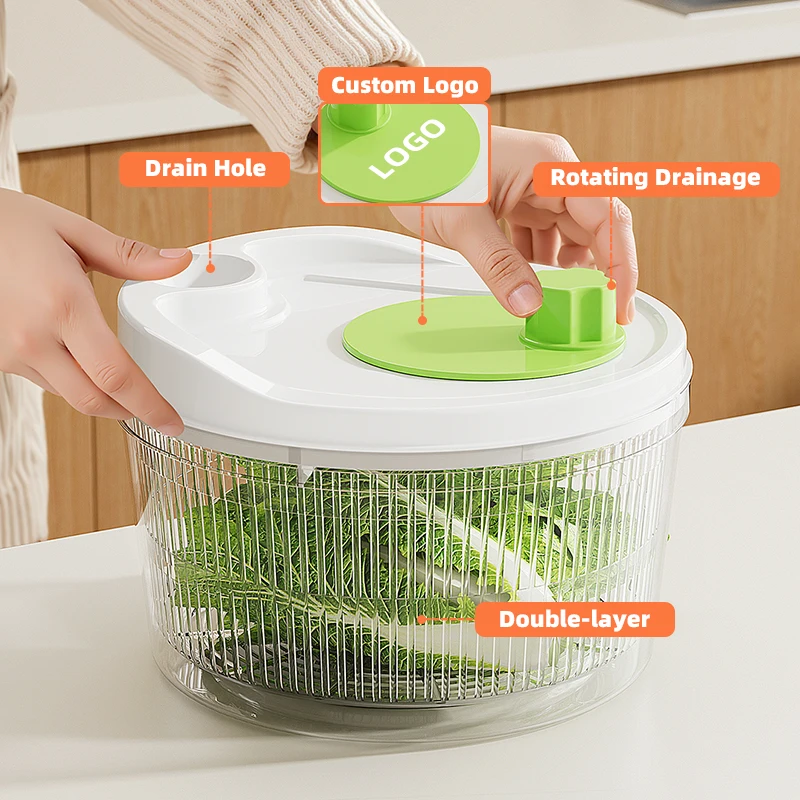 Custom Logo

LOGO

Drain Hole

Rotating Drainage

Double-layer