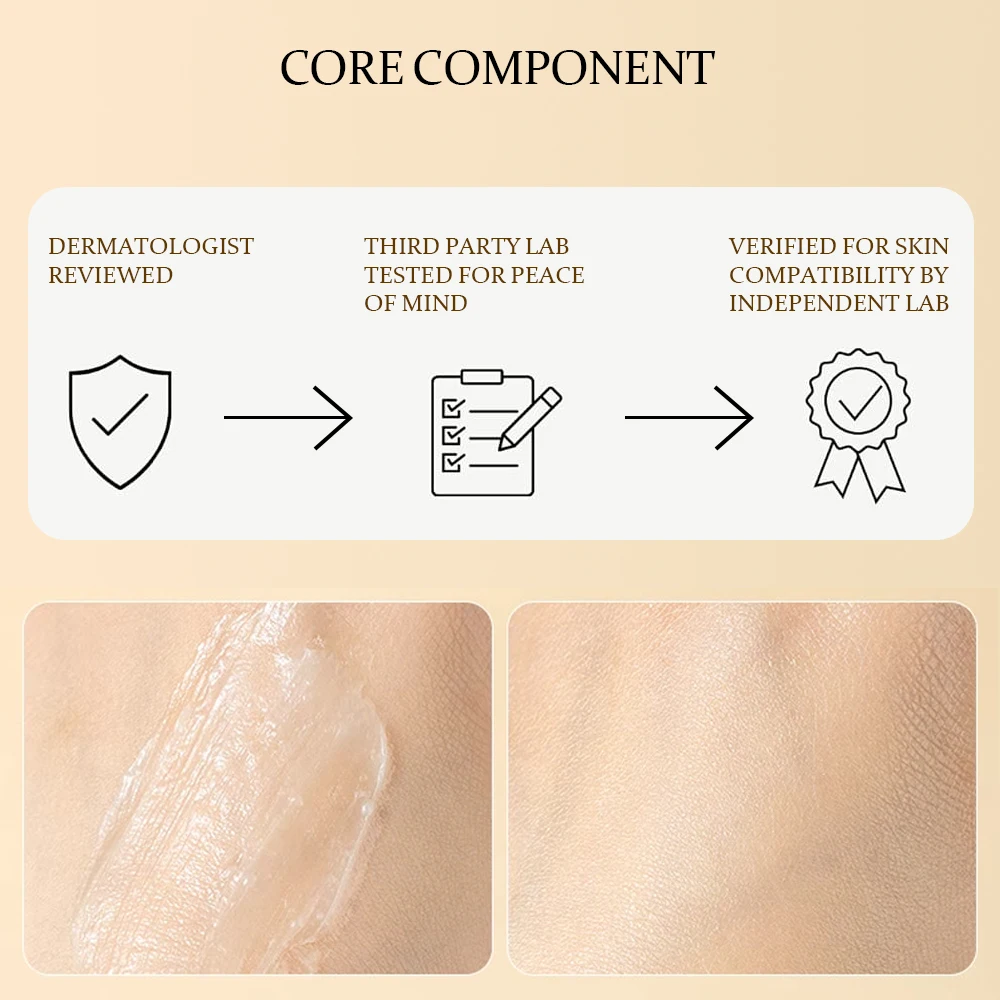 CORE COMPONENT

DERMATOLOGIST REVIEWED

THIRD PARTY LAB TESTED FOR PEACE OF MIND

VERIFIED FOR SKIN COMPATIBILITY BY INDEPENDENT LAB