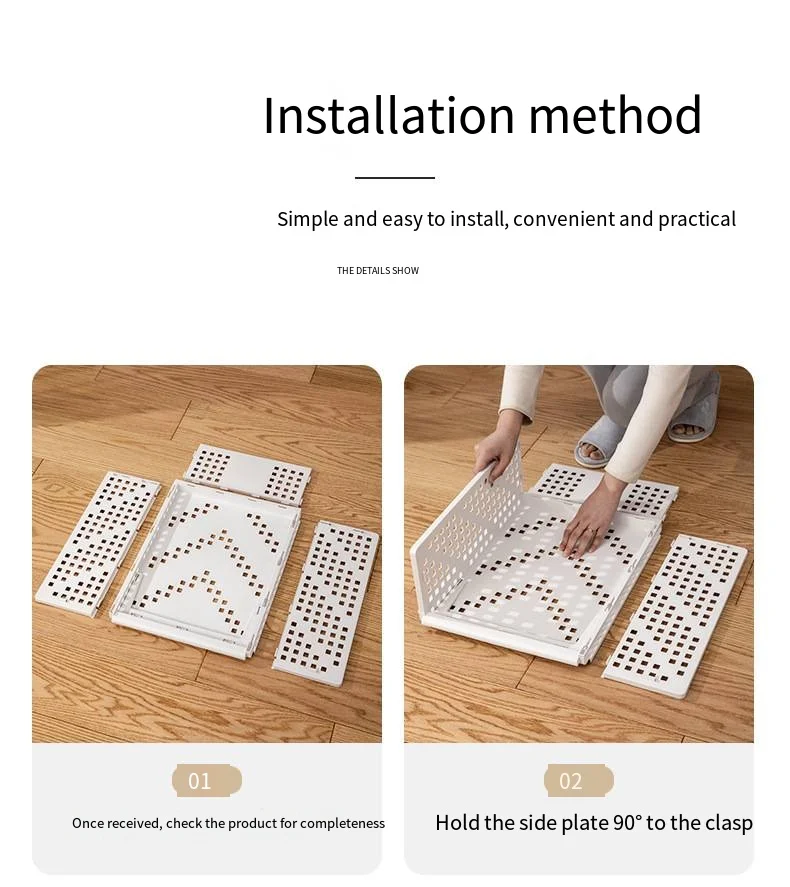 Installation method

Simple and easy to install, convenient and practical

THE DETAILS SHOW

01

Once received, check the product for completeness

02

Hold the side plate 90° to the clasp