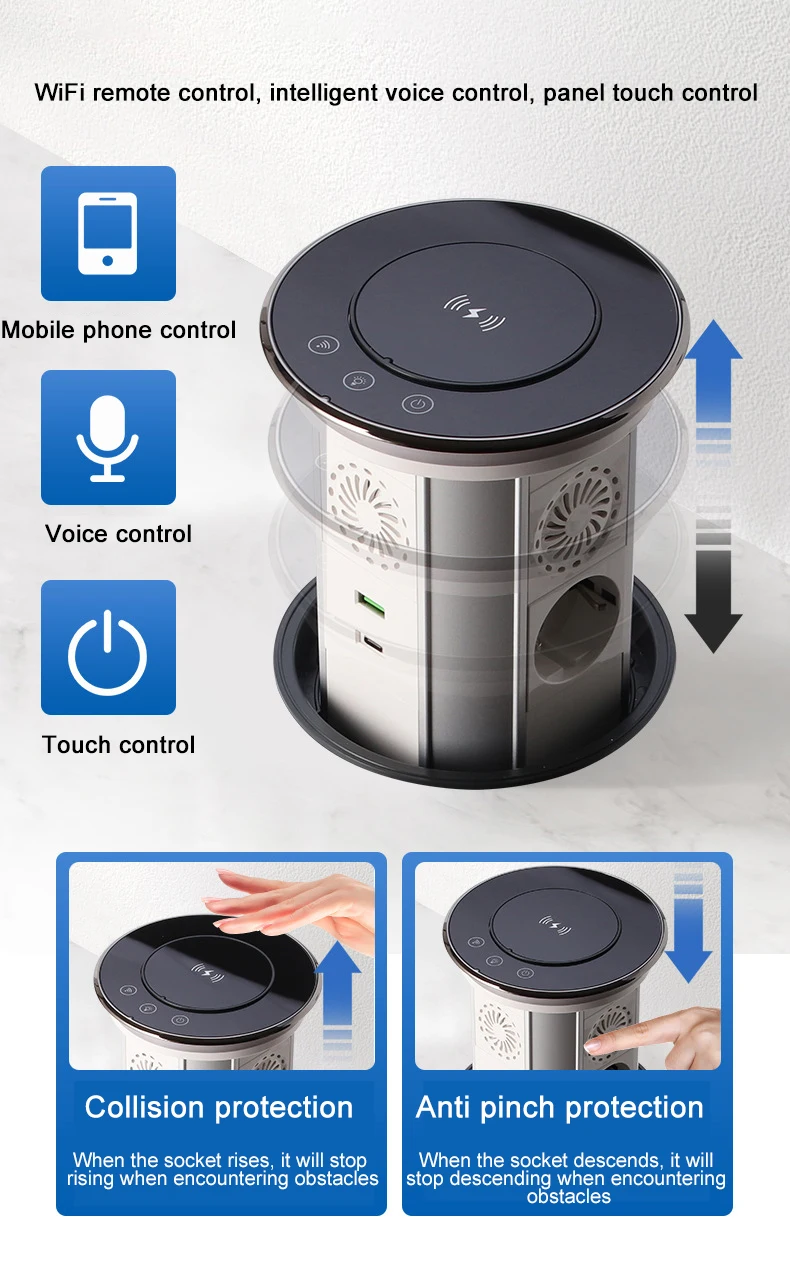 WiFi remote control, intelligent voice control, panel touch control

Mobile phone control

Voice control

Touch control

Collision protection

When the socket rises, it will stop rising when encountering obstacles

Anti pinch protection

When the socket descends, it will stop descending when encountering obstacles