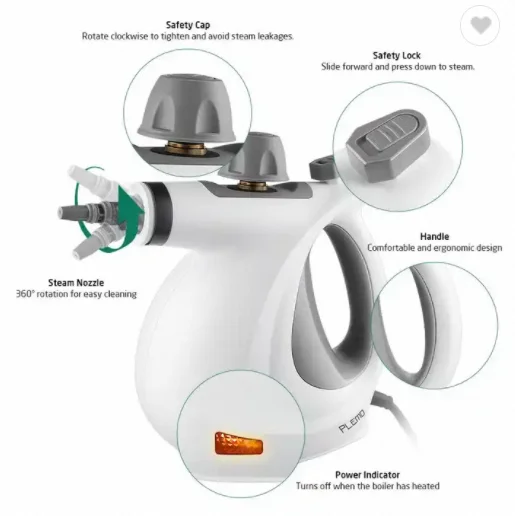 Safety Cap
Rotate clockwise to tighten and avoid steam leakages.

Safety Lock
Slide forward and press down to steam.

Handle
Comfortable and ergonomic design

Steam Nozzle
360° rotation for easy cleaning

PLEMO

Power Indicator
Turns off when the boiler has heated