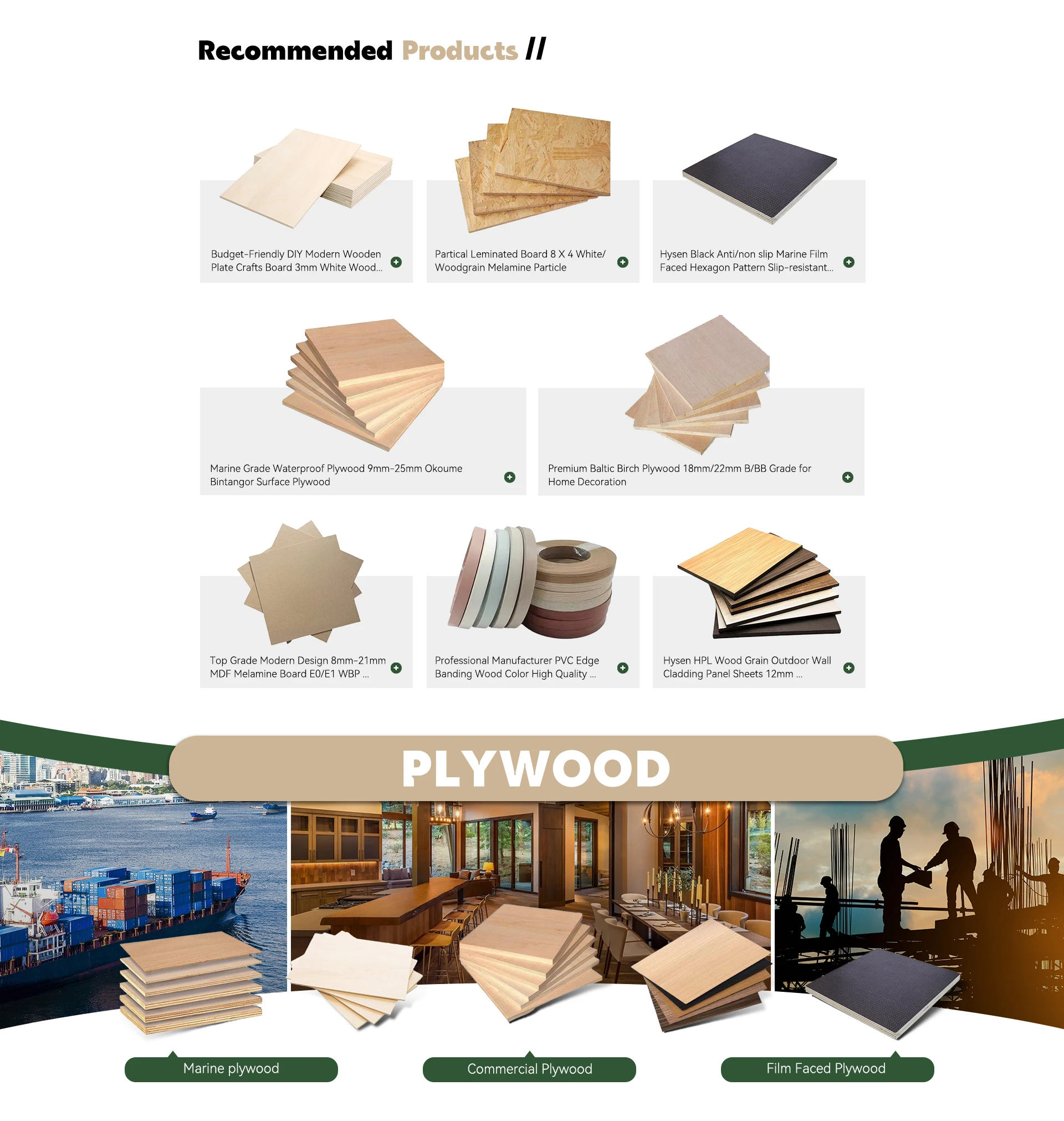 Recommended Products //

Budget-Friendly DIY Modern Wooden Plate Crafts Board 3mm White Wood...

Partical Leminated Board 8 X 4 White/ Woodgrain Melamine Particle

Hysen Black Anti/non slip Marine Film Faced Hexagon Pattern Slip-resistant...

Marine Grade Waterproof Plywood 9mm-25mm Okoume Bintangor Surface Plywood

Premium Baltic Birch Plywood 18mm/22mm B/BB Grade for Home Decoration

Top Grade Modern Design 8mm-21mm MDF Melamine Board E0/E1 WBP ...

Professional Manufacturer PVC Edge Banding Wood Color High Quality ...

Hysen HPL Wood Grain Outdoor Wall Cladding Panel Sheets 12mm ...

PLYWOOD

Marine plywood

Commercial Plywood

Film Faced Plywood