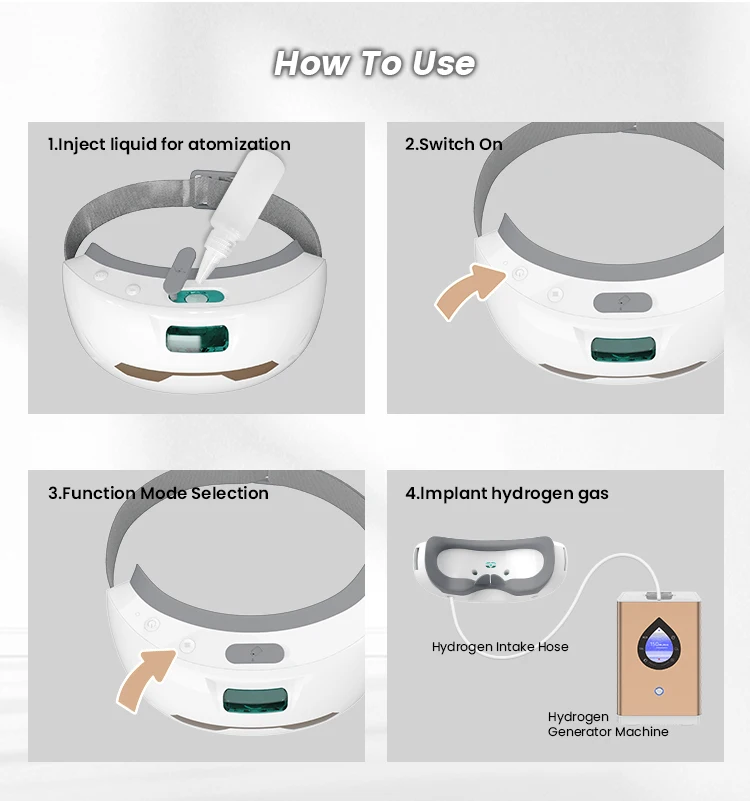 How To Use

1.Inject liquid for atomization

2.Switch On

3.Function Mode Selection

4.Implant hydrogen gas

Hydrogen Intake Hose

Hydrogen Generator Machine