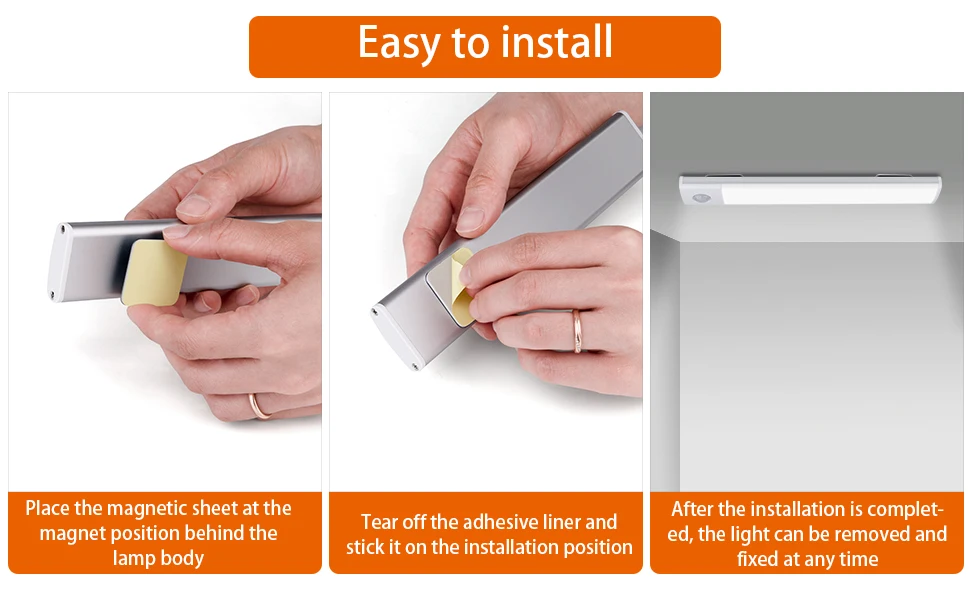 Easy to install

Place the magnetic sheet at the magnet position behind the lamp body

Tear off the adhesive liner and stick it on the installation position

After the installation is completed, the light can be removed and fixed at any time