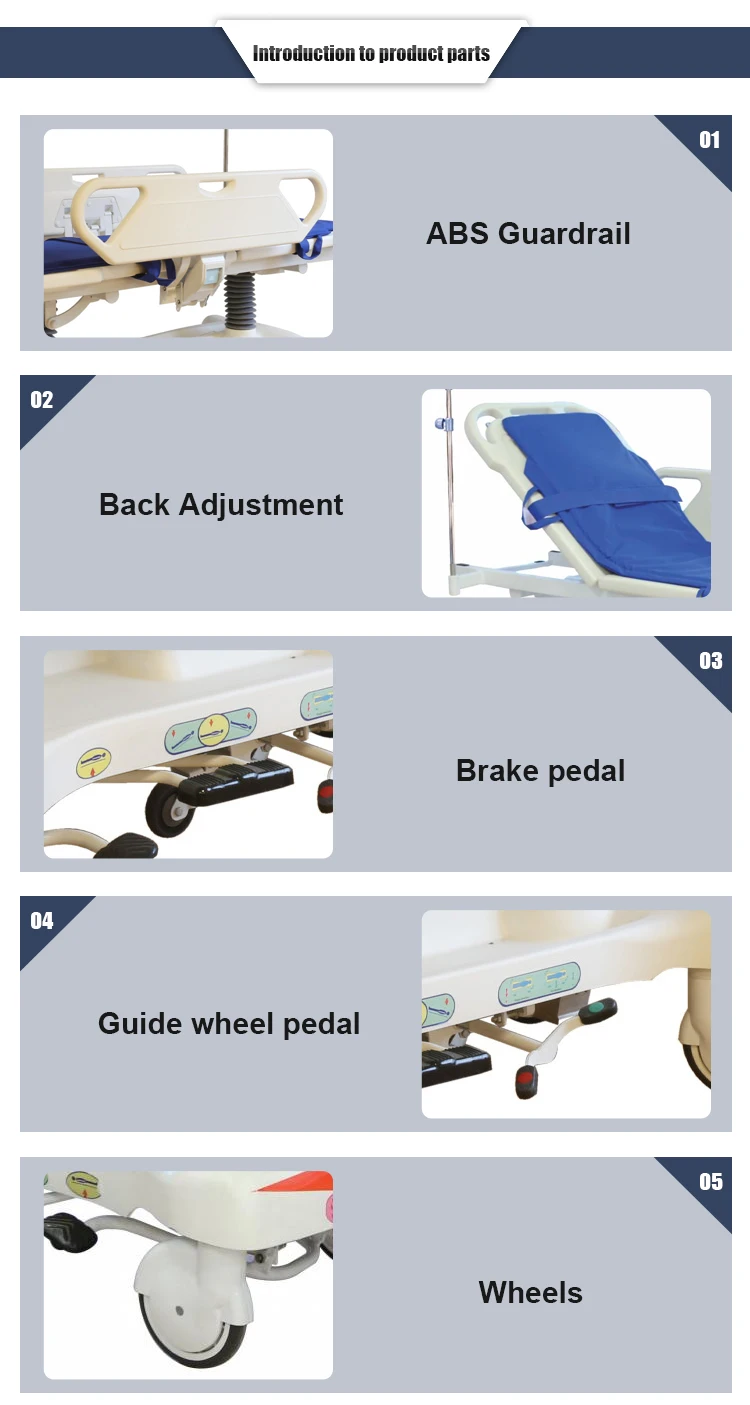 Introduction to product parts

01

ABS Guardrail

02

Back Adjustment

03

Brake pedal

04

Guide wheel pedal

05

Wheels