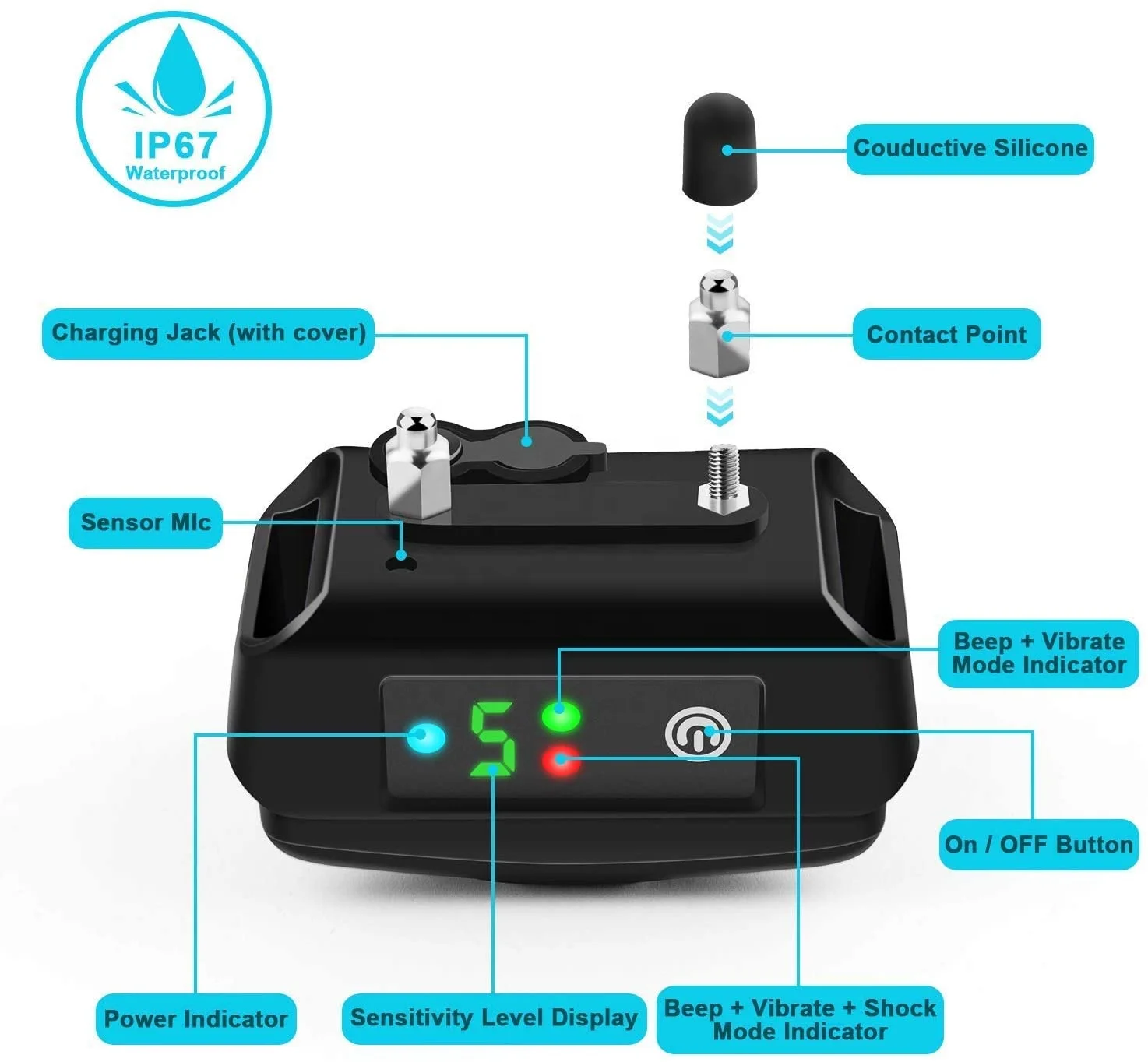 IP67
Waterproof

Couductive Silicone

Charging Jack (with cover)

Contact Point

Sensor Mlc

Beep + Vibrate Mode Indicator

5

On / OFF Button

Power Indicator

Sensitivity Level Display

Beep + Vibrate + Shock Mode Indicator