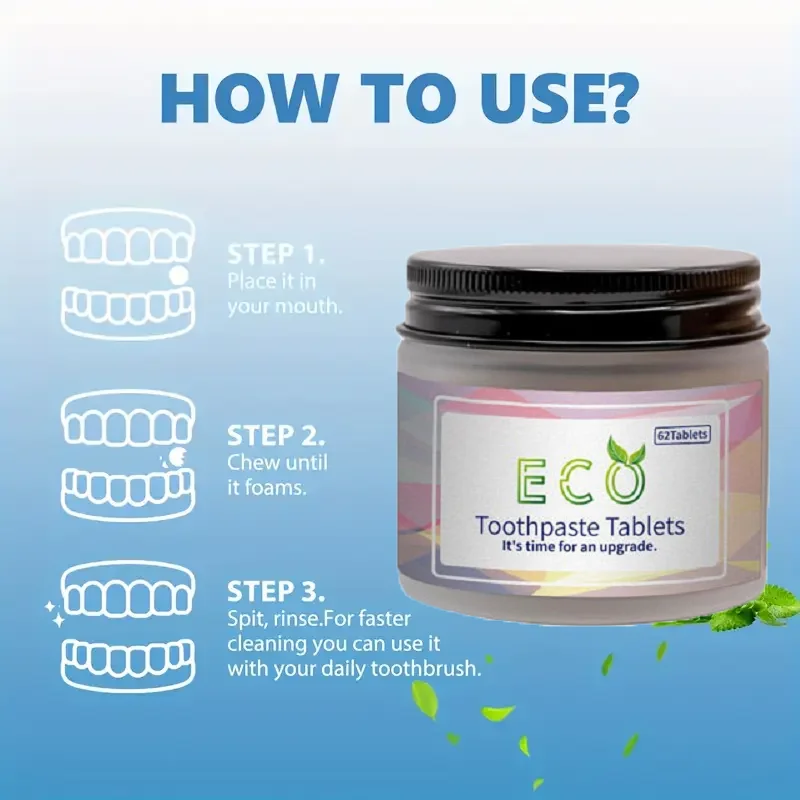 HOW TO USE?

STEP 1.
Place it in your mouth.

STEP 2.
Chew until it foams.

STEP 3.
Spit, rinse.For faster cleaning you can use it with your daily toothbrush.

62Tablets

ECO
Toothpaste Tablets
It's time for an upgrade.