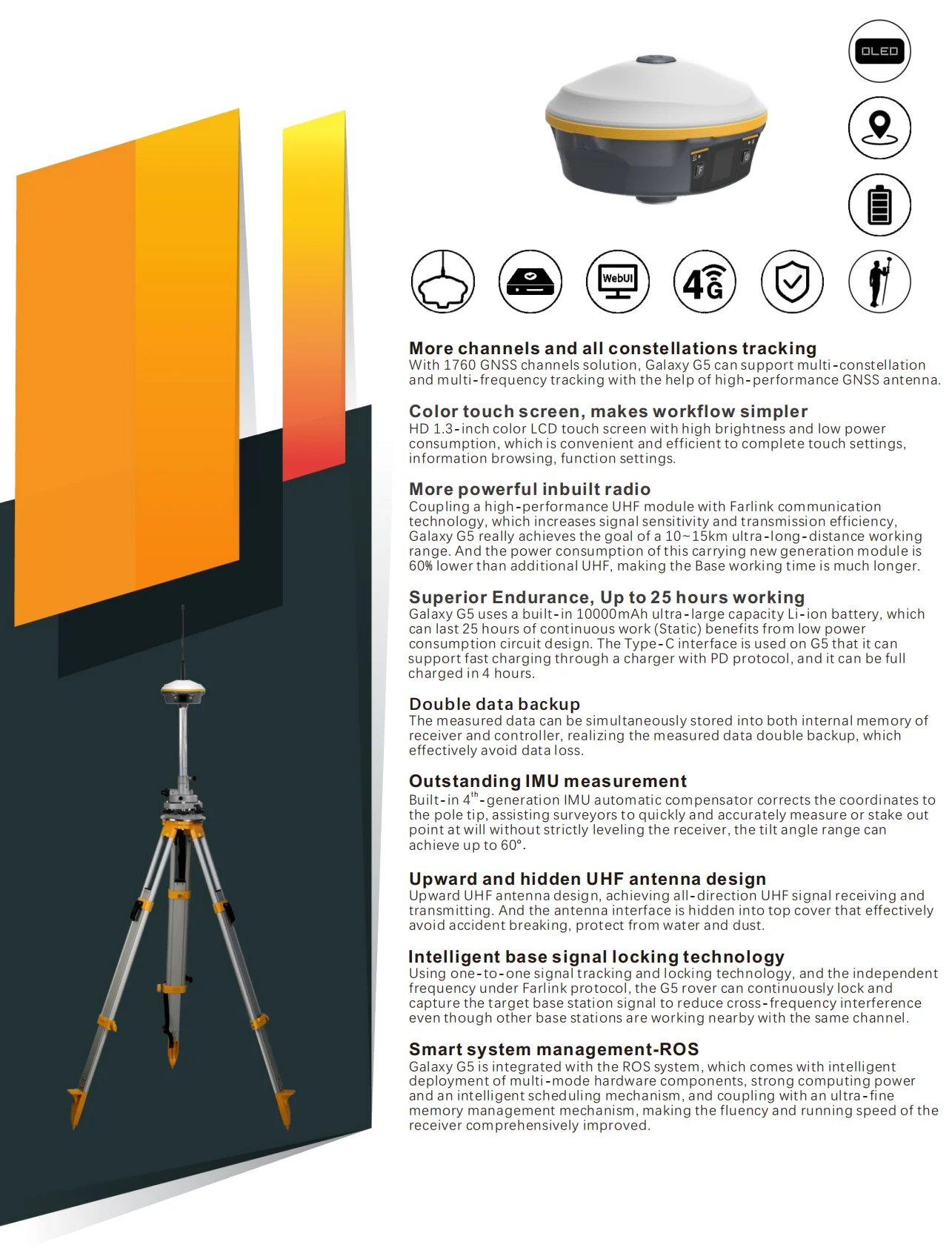 OLED

WebUI

4G

More channels and all constellations tracking
With 1760 GNSS channels solution, Galaxy G5 can support multi-constellation and multi-frequency tracking with the help of high-performance GNSS antenna.

Color touch screen, makes workflow simpler
HD 1.3-inch color LCD touch screen with high brightness and low power consumption, which is convenient and efficient to complete touch settings, information browsing, function settings.

More powerful inbuilt radio
Coupling a high-performance UHF module with Farlink communication technology, which increases signal sensitivity and transmission efficiency, Galaxy G5 really achieves the goal of a 10~15km ultra-long-distance working range. And the power consumption of this carrying new generation module is 60% lower than additional UHF, making the Base working time is much longer.

Superior Endurance, Up to 25 hours working
Galaxy G5 uses a built-in 10000mAh ultra-large capacity Li-ion battery, which can last 25 hours of continuous work (Static) benefits from low power consumption circuit design. The Type-C interface is used on G5 that it can support fast charging through a charger with PD protocol, and it can be full charged in 4 hours.

Double data backup
The measured data can be simultaneously stored into both internal memory of receiver and controller, realizing the measured data double backup, which effectively avoid data loss.

Outstanding IMU measurement
Built-in $4^{th}$-generation IMU automatic compensator corrects the coordinates to the pole tip, assisting surveyors to quickly and accurately measure or stake out point at will without strictly leveling the receiver, the tilt angle range can achieve up to 60°.

Upward and hidden UHF antenna design
Upward UHF antenna design, achieving all-direction UHF signal receiving and transmitting. And the antenna interface is hidden into top cover that effectively avoid accident breaking, protect from water and dust.

Intelligent base signal locking technology
Using one-to-one signal tracking and locking technology, and the independent frequency under Farlink protocol, the G5 rover can continuously lock and capture the target base station signal to reduce cross-frequency interference even though other base stations are working nearby with the same channel.

Smart system management-ROS
Galaxy G5 is integrated with the ROS system, which comes with intelligent deployment of multi-mode hardware components, strong computing power and an intelligent scheduling mechanism, and coupling with an ultra-fine memory management mechanism, making the fluency and running speed of the receiver comprehensively improved.