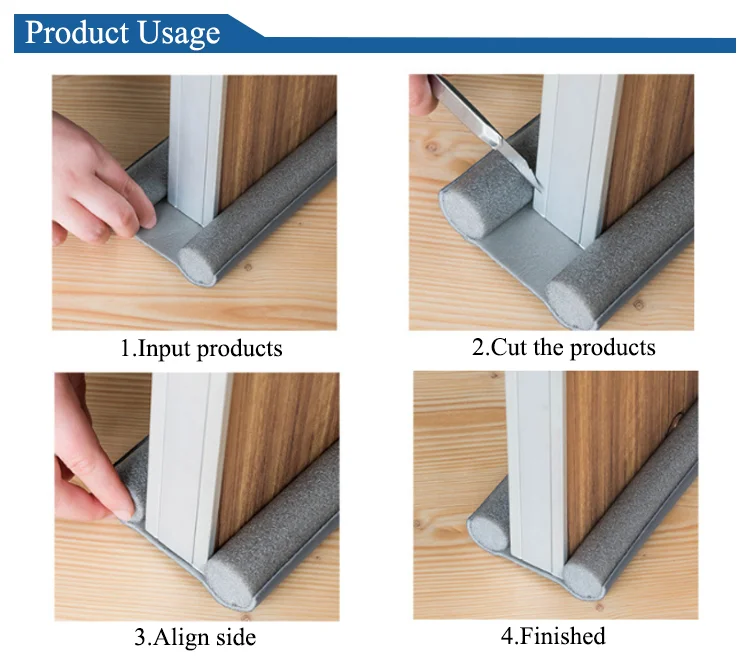 Product Usage

1.Input products

2.Cut the products

3.Align side

4.Finished