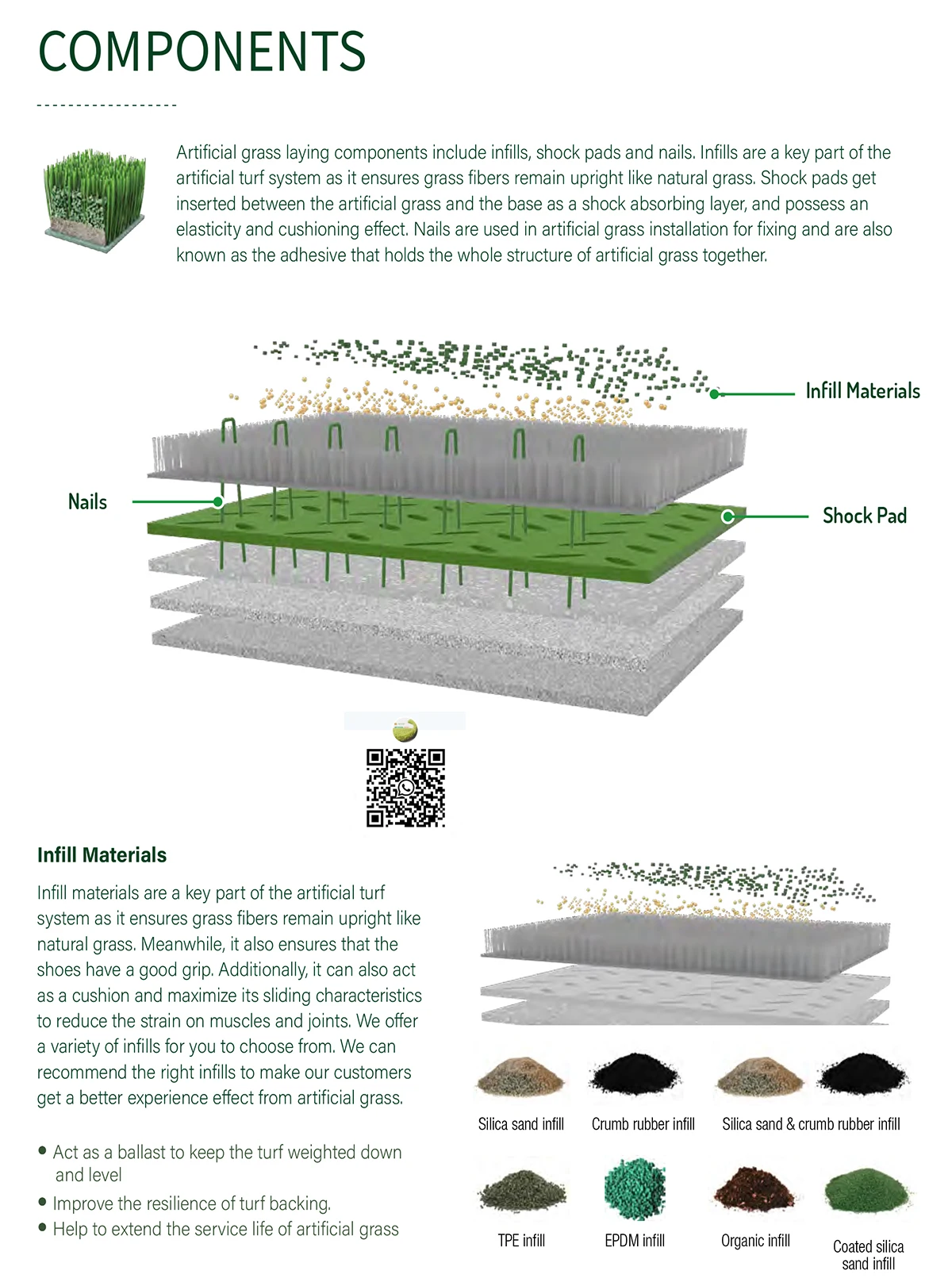 COMPONENTS

Artificial grass laying components include infills, shock pads and nails. Infills are a key part of the artificial turf system as it ensures grass fibers remain upright like natural grass. Shock pads get inserted between the artificial grass and the base as a shock absorbing layer, and possess an elasticity and cushioning effect. Nails are used in artificial grass installation for fixing and are also known as the adhesive that holds the whole structure of artificial grass together.

Infill Materials

Nails

Shock Pad

Infill Materials

Infill materials are a key part of the artificial turf system as it ensures grass fibers remain upright like natural grass. Meanwhile, it also ensures that the shoes have a good grip. Additionally, it can also act as a cushion and maximize its sliding characteristics to reduce the strain on muscles and joints. We offer a variety of infills for you to choose from. We can recommend the right infills to make our customers get a better experience effect from artificial grass.

• Act as a ballast to keep the turf weighted down and level
• Improve the resilience of turf backing.
• Help to extend the service life of artificial grass

Silica sand infill
Crumb rubber infill
Silica sand & crumb rubber infill
TPE infill
EPDM infill
Organic infill
Coated silica sand infill