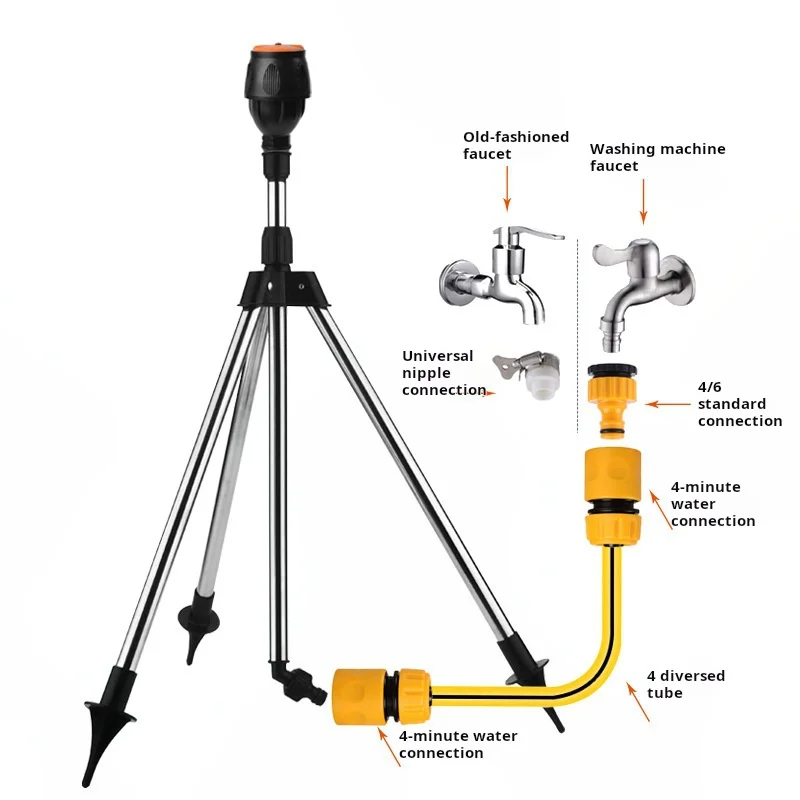 Old-fashioned faucet

Washing machine faucet

Universal nipple connection

4/6 standard connection

4-minute water connection

4 diversed tube

4-minute water connection