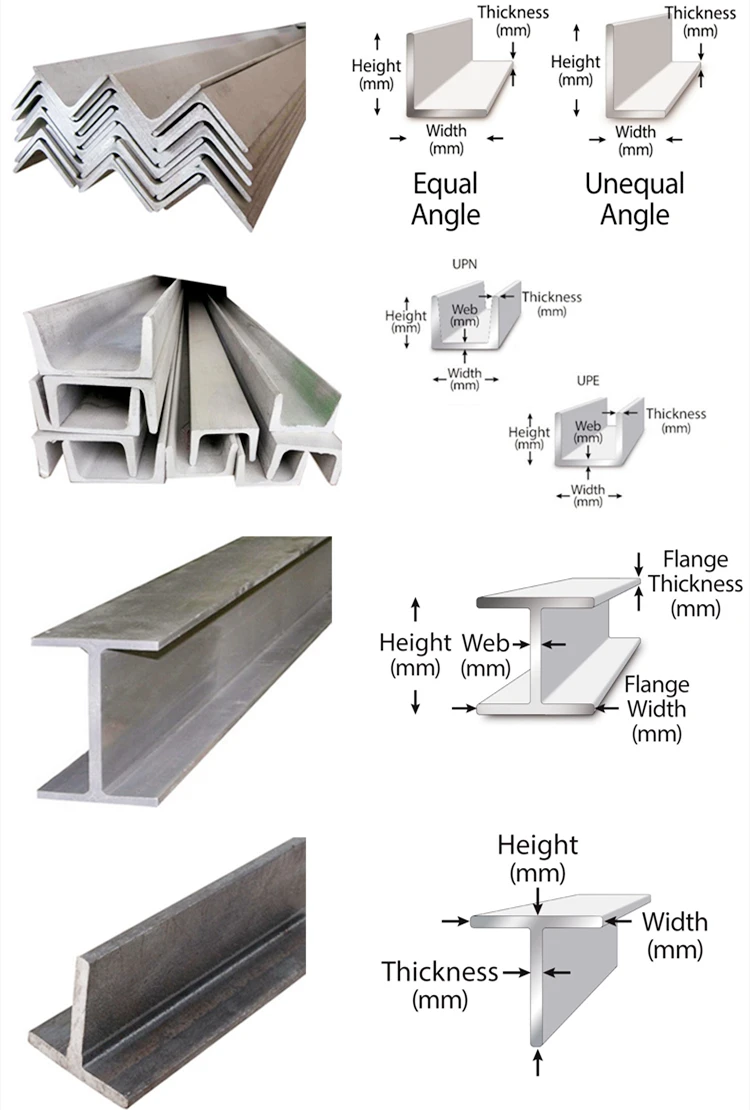 Thickness (mm)
Height (mm)
Width (mm)
Equal Angle

Thickness (mm)
Height (mm)
Width (mm)
Unequal Angle

UPN
Height (mm)
Web (mm)
Thickness (mm)
Width (mm)

UPE
Height (mm)
Web (mm)
Thickness (mm)
Width (mm)

Flange Thickness (mm)
Height (mm)
Web (mm)
Flange Width (mm)

Height (mm)
Width (mm)
Thickness (mm)