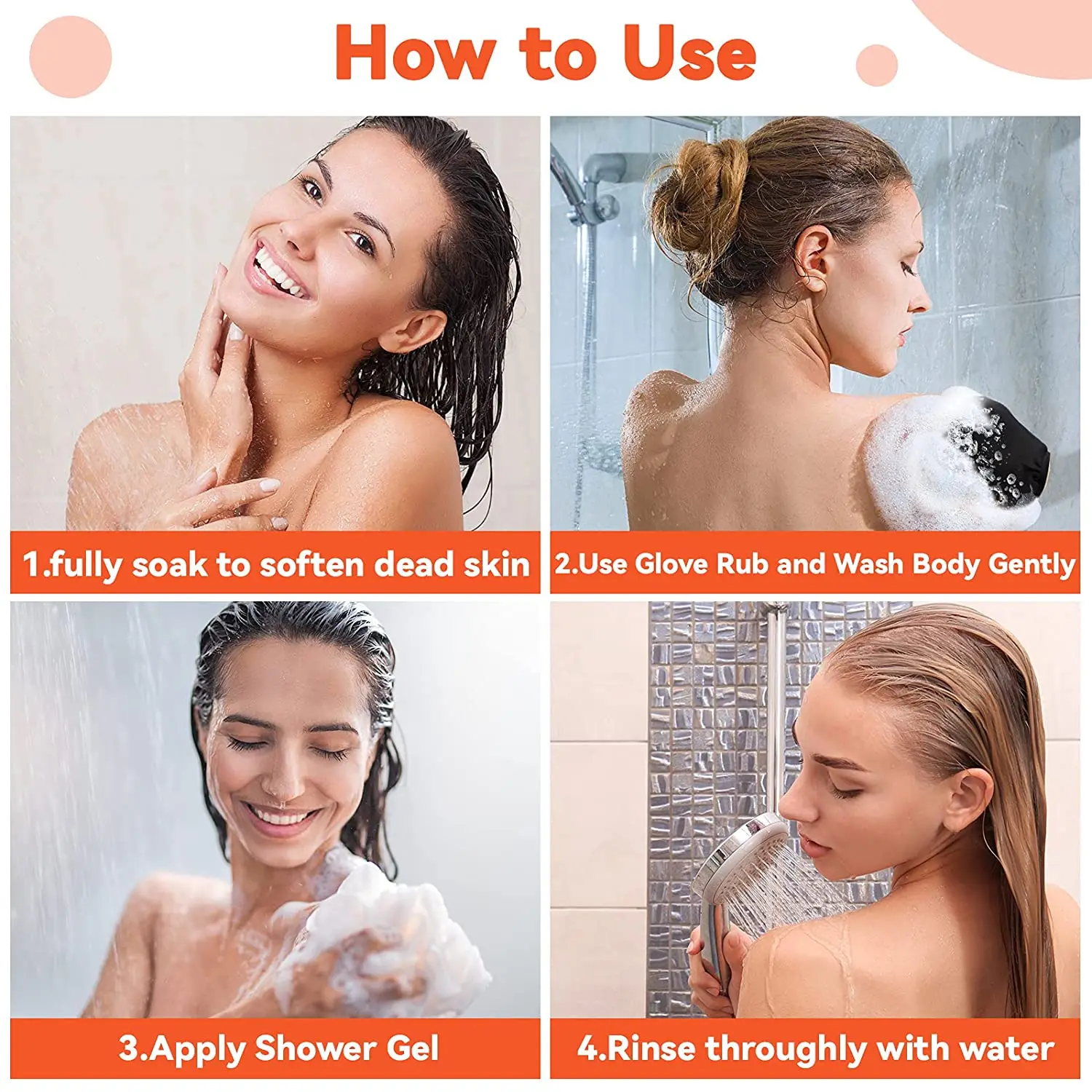 How to Use

1.fully soak to soften dead skin

2.Use Glove Rub and Wash Body Gently

3.Apply Shower Gel

4.Rinse throughly with water