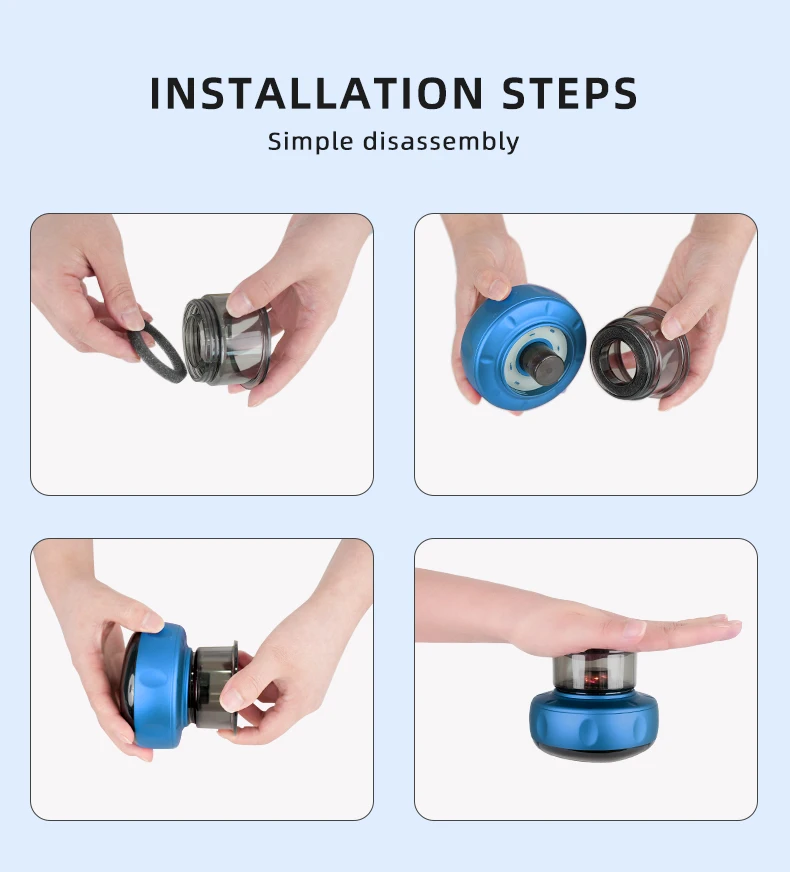 INSTALLATION STEPS
Simple disassembly