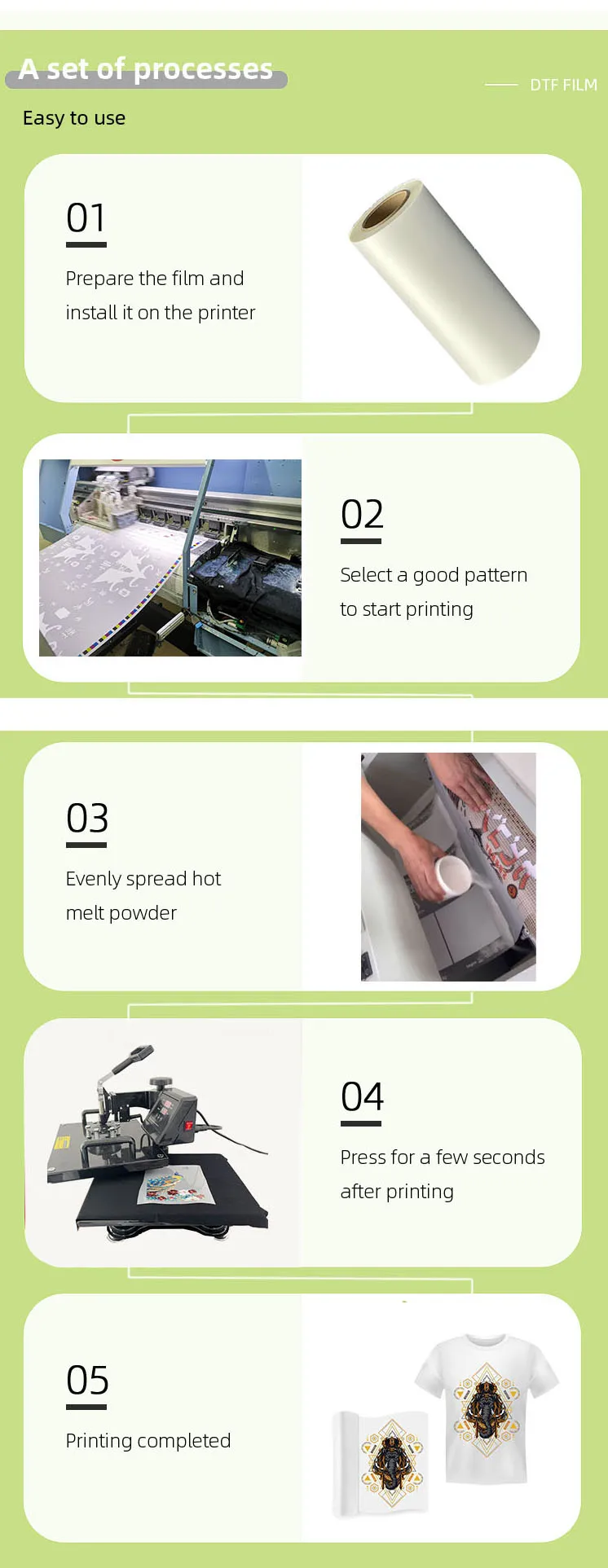 A set of processes

DTF FILM

Easy to use

01

Prepare the film and install it on the printer

02

Select a good pattern to start printing

03

Evenly spread hot melt powder

04

Press for a few seconds after printing

05

Printing completed