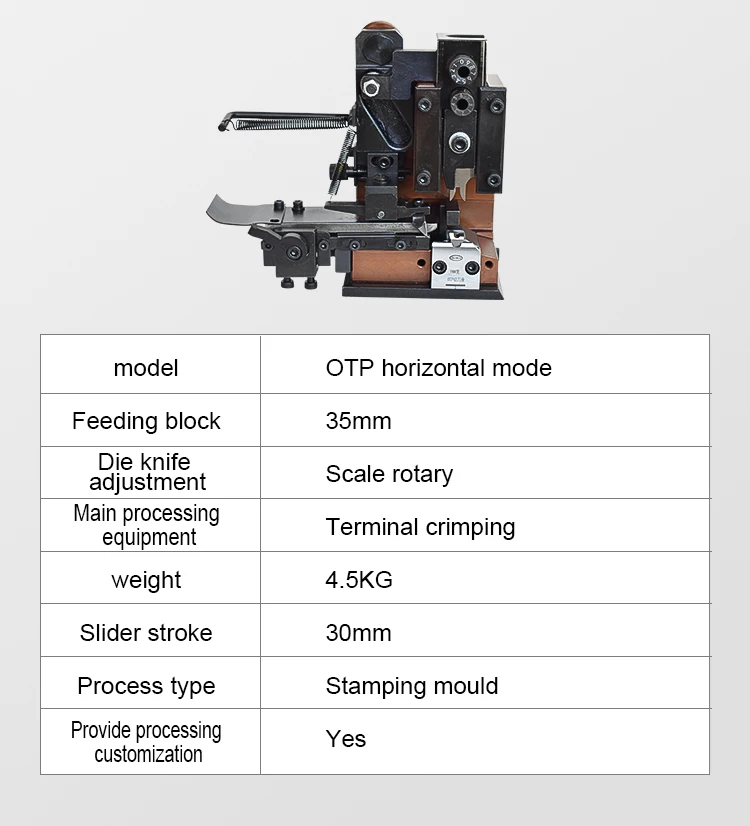 | model | OTP horizontal mode |
|---|---|
| Feeding block | 35mm |
| Die knife adjustment | Scale rotary |
| Main processing equipment | Terminal crimping |
| weight | 4.5KG |
| Slider stroke | 30mm |
| Process type | Stamping mould |
| Provide processing customization | Yes |