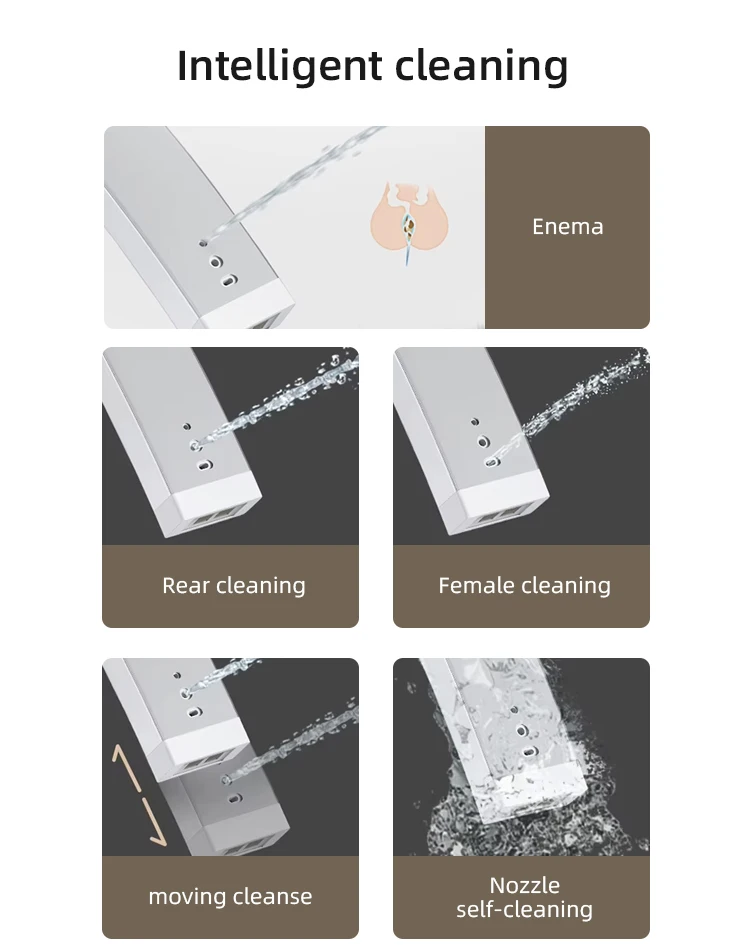 Intelligent cleaning

Enema

Rear cleaning

Female cleaning

moving cleanse

Nozzle
self-cleaning