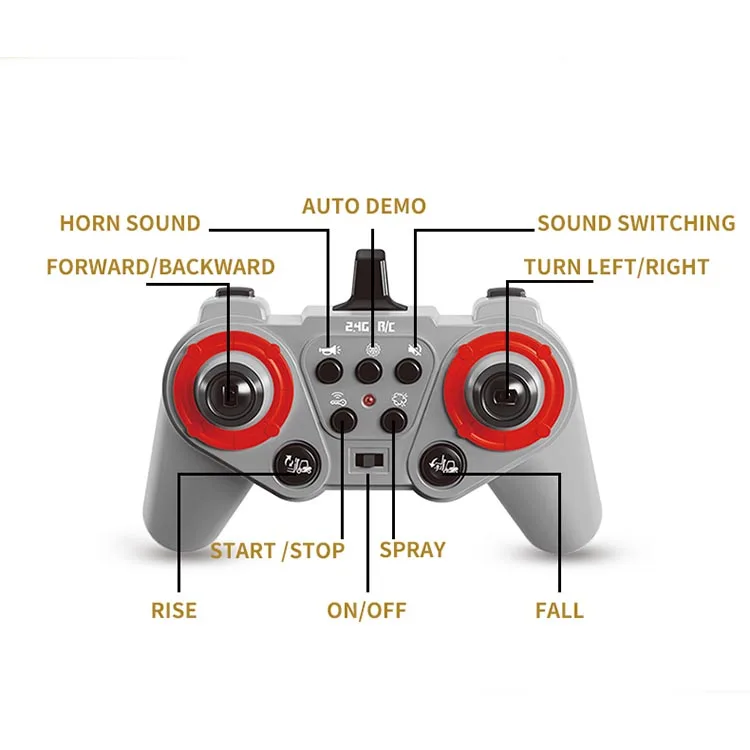 AUTO DEMO

HORN SOUND

SOUND SWITCHING

FORWARD/BACKWARD

TURN LEFT/RIGHT

2.4G R/C

START /STOP

SPRAY

RISE

ON/OFF

FALL