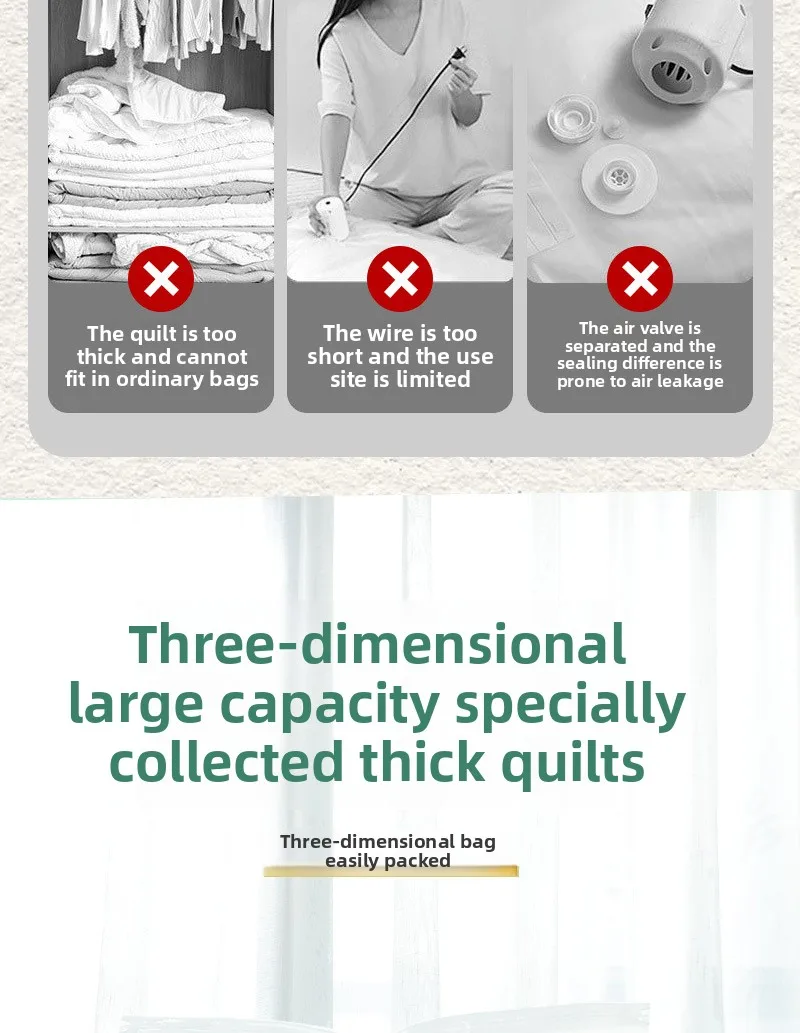 The quilt is too thick and cannot fit in ordinary bags

The wire is too short and the use site is limited

The air valve is separated and the sealing difference is prone to air leakage

Three-dimensional large capacity specially collected thick quilts

Three-dimensional bag easily packed