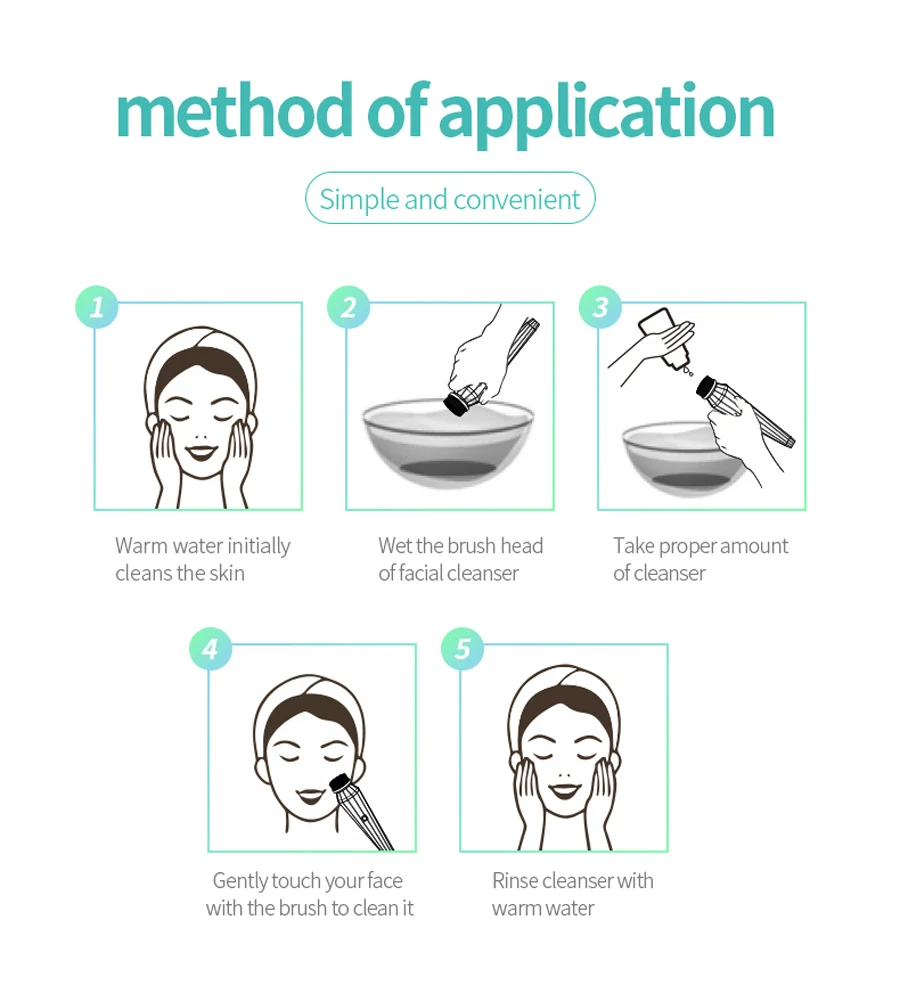 method of application

Simple and convenient

1

Warm water initially cleans the skin

2

Wet the brush head of facial cleanser

3

Take proper amount of cleanser

4

Gently touch your face with the brush to clean it

5

Rinse cleanser with warm water