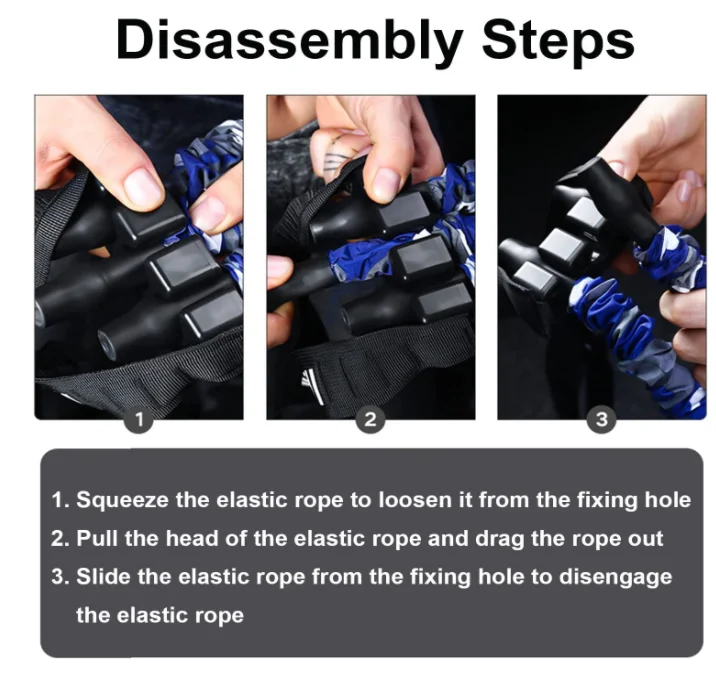 Disassembly Steps

1

2

3

1. Squeeze the elastic rope to loosen it from the fixing hole
2. Pull the head of the elastic rope and drag the rope out
3. Slide the elastic rope from the fixing hole to disengage the elastic rope