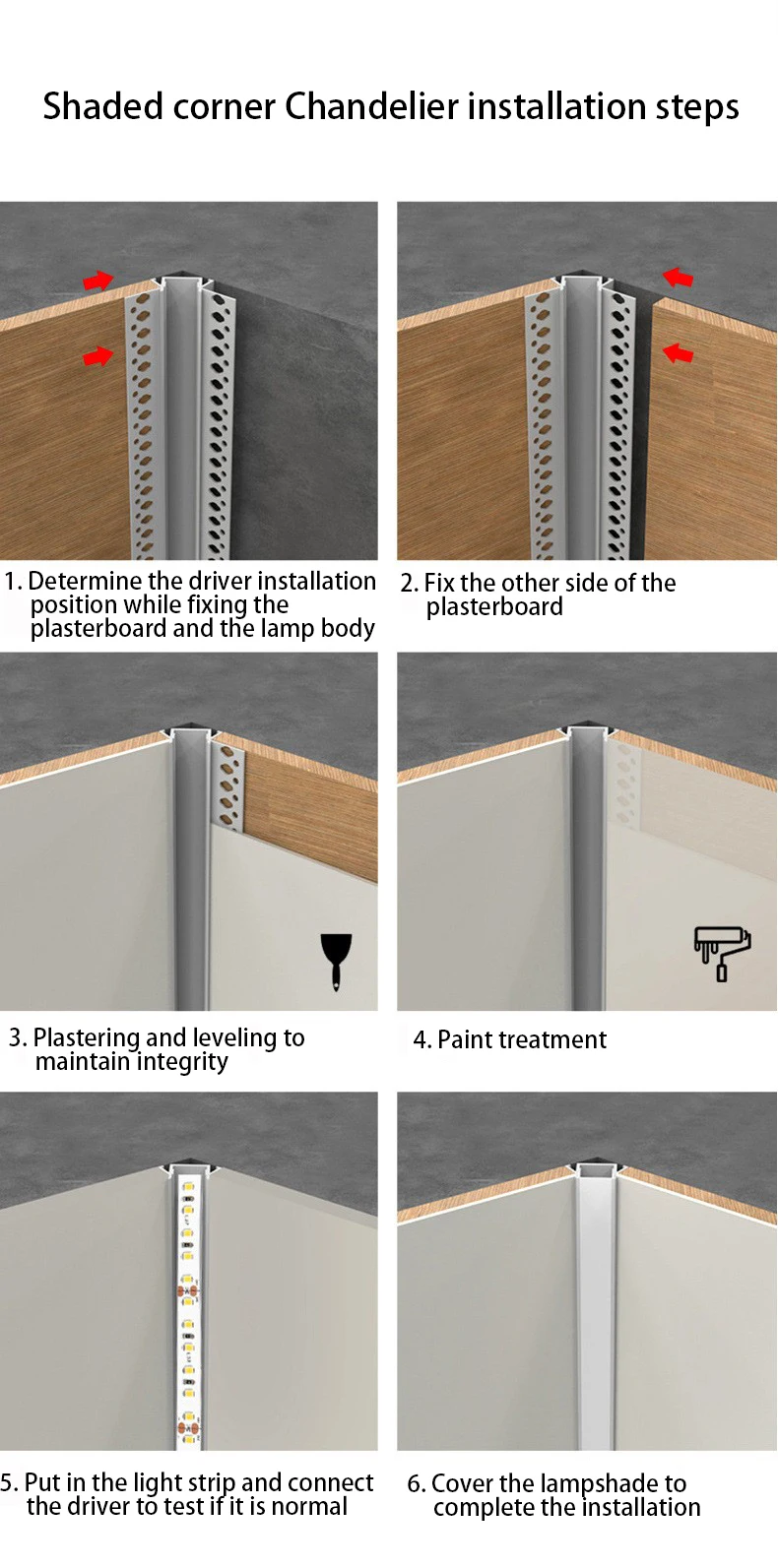 Shaded corner Chandelier installation steps

1. Determine the driver installation position while fixing the plasterboard and the lamp body

2. Fix the other side of the plasterboard

3. Plastering and leveling to maintain integrity

4. Paint treatment

5. Put in the light strip and connect the driver to test if it is normal

6. Cover the lampshade to complete the installation