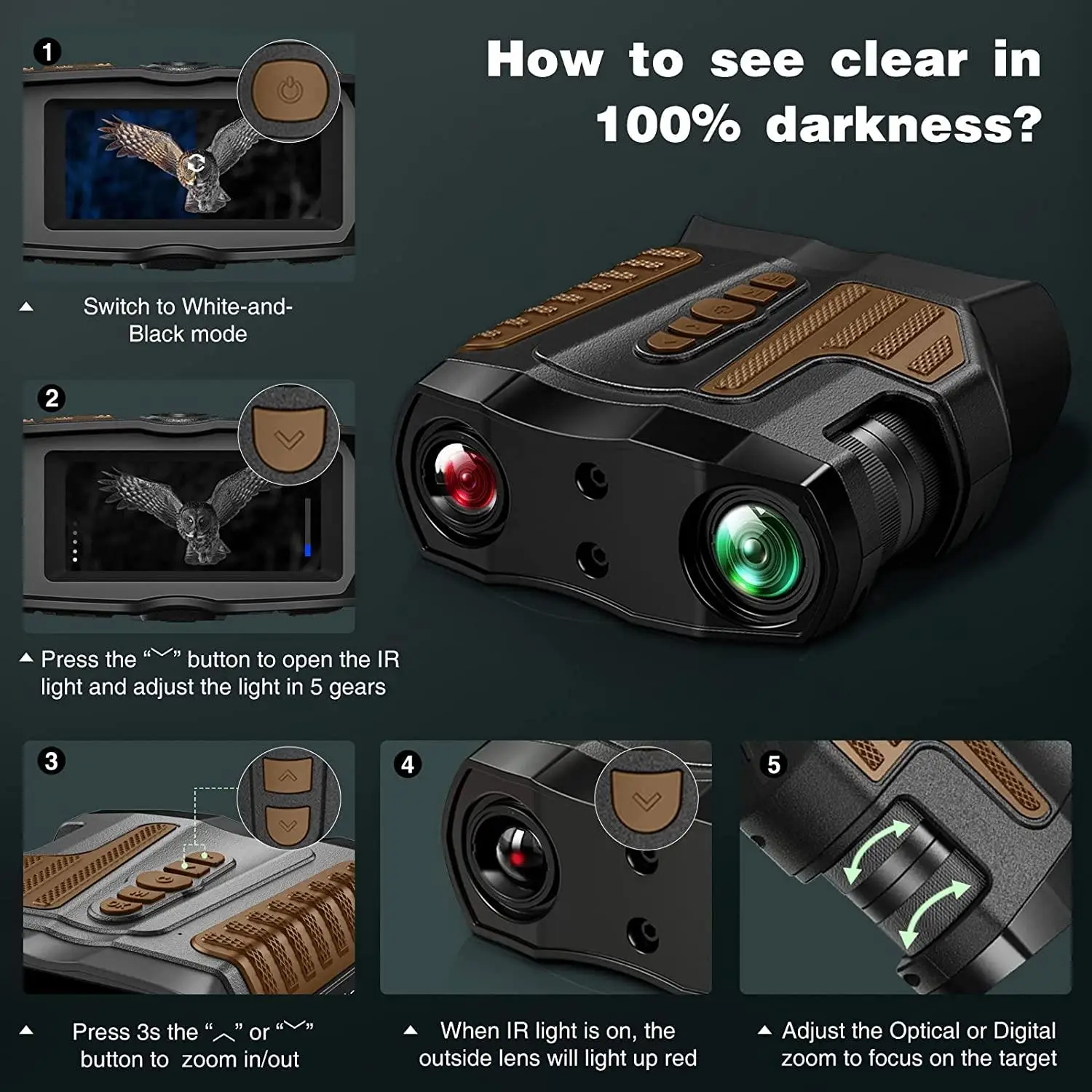 How to see clear in 100% darkness?

1

▲ Switch to White-and-Black mode

2

▲ Press the "﹀" button to open the IR light and adjust the light in 5 gears

3

▲ Press 3s the "︿" or "﹀" button to zoom in/out

4

▲ When IR light is on, the outside lens will light up red

5

▲ Adjust the Optical or Digital zoom to focus on the target