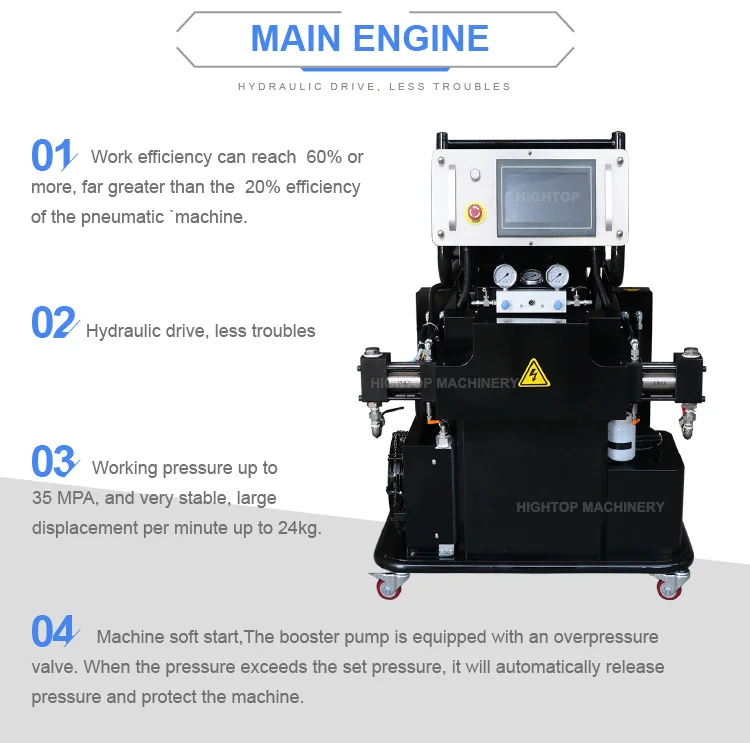 MAIN ENGINE

HYDRAULIC DRIVE, LESS TROUBLES

01 Work efficiency can reach 60% or more, far greater than the 20% efficiency of the pneumatic `machine.

02 Hydraulic drive, less troubles

03 Working pressure up to 35 MPA, and very stable, large displacement per minute up to 24kg.

04 Machine soft start,The booster pump is equipped with an overpressure valve. When the pressure exceeds the set pressure, it will automatically release pressure and protect the machine.

HIGHTOP

HIGHTOP MACHINERY

POLY

ISO

HIGHTOP MACHINERY