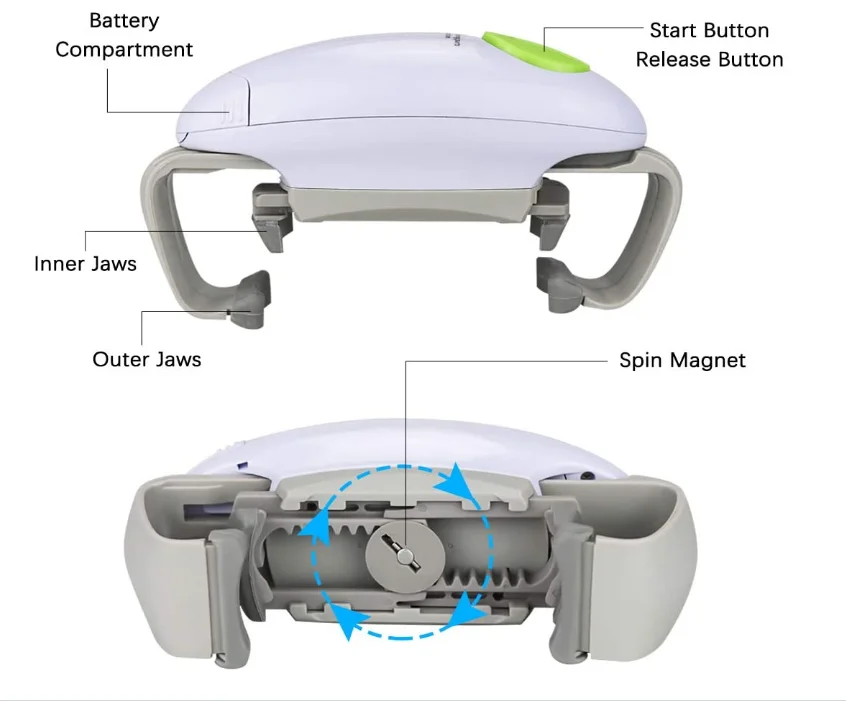 Battery Compartment

Start Button Release Button

Inner Jaws

Outer Jaws

Spin Magnet