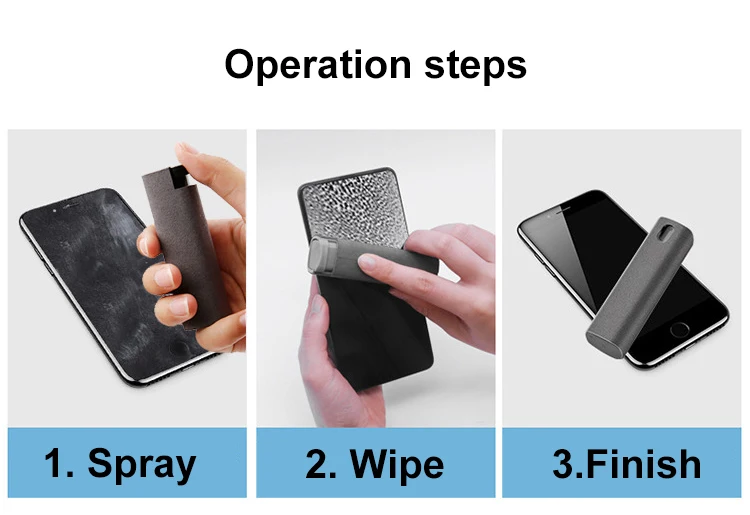 Operation steps

1. Spray

2. Wipe

3.Finish